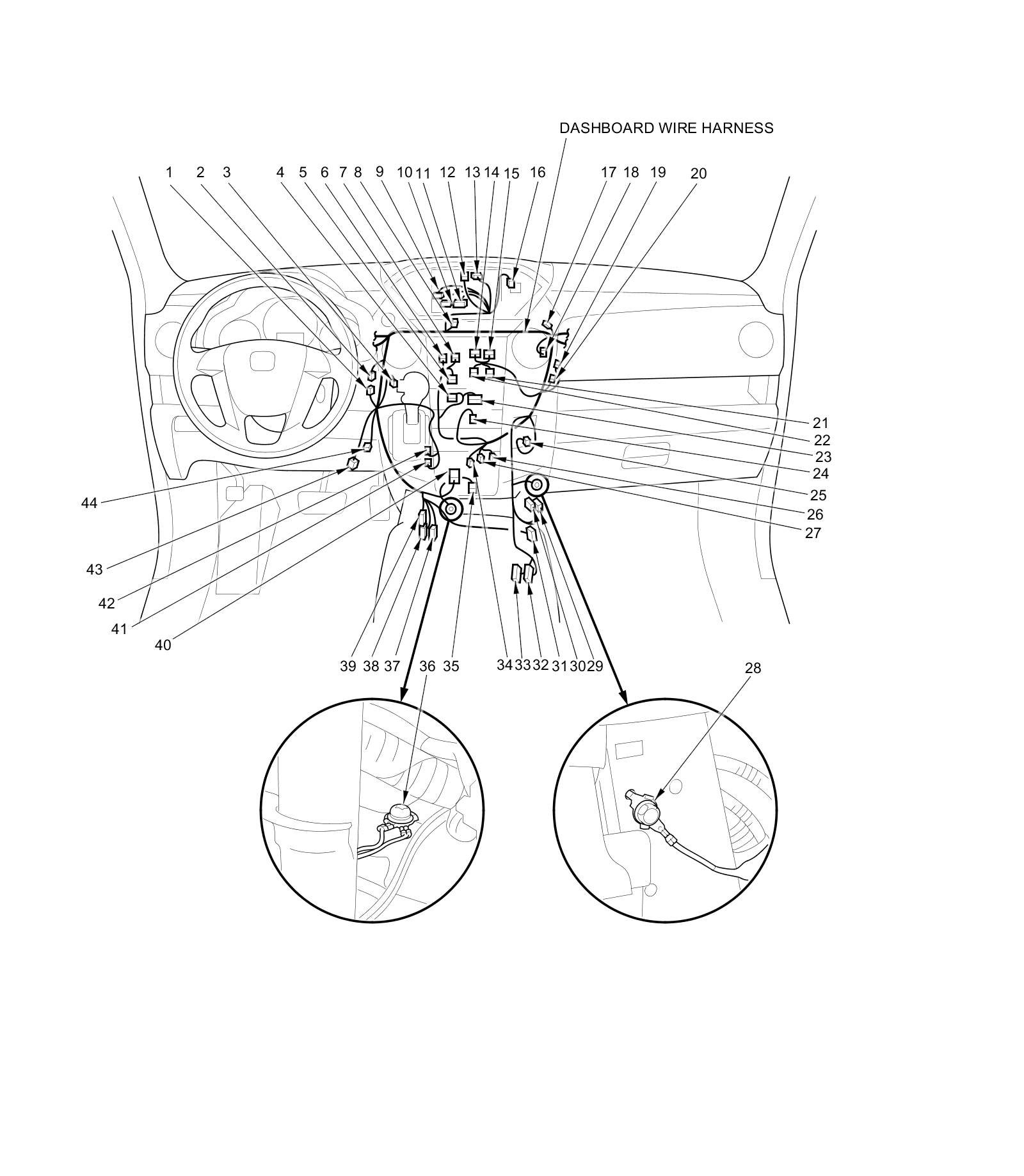 DASHBOARD WIRE HARNESS

1 2 3 4 5 6 7 8 9 10 11 12 13 14 15 16 17 18 19 20

21
22
23
24
25
26
27

44
43
42
41
40

39 38 37 36 35 34 33 32 31 30 29

28