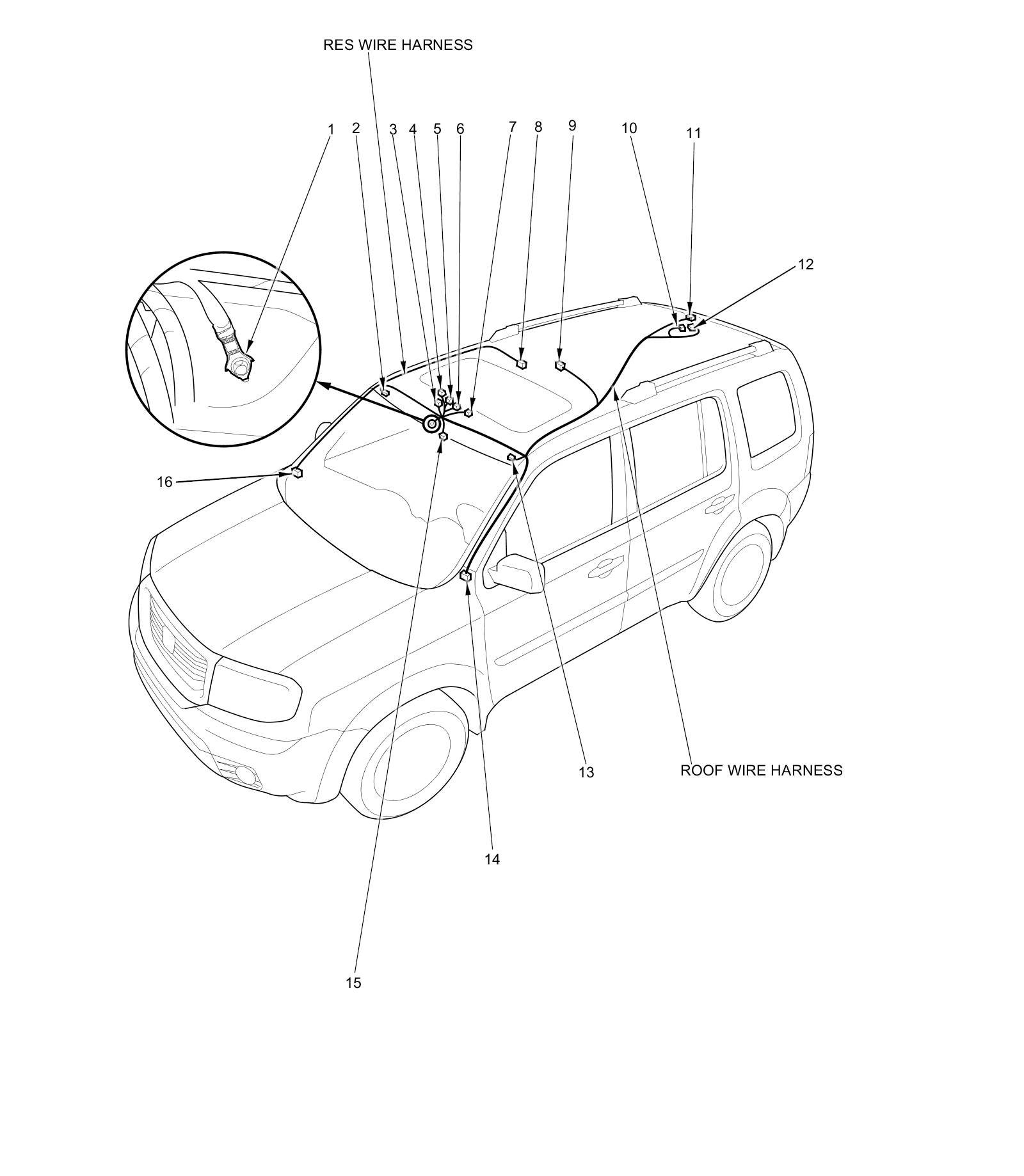 RES WIRE HARNESS

1 2 3 4 5 6 7 8 9 10 11

12

16

13

ROOF WIRE HARNESS

14

15