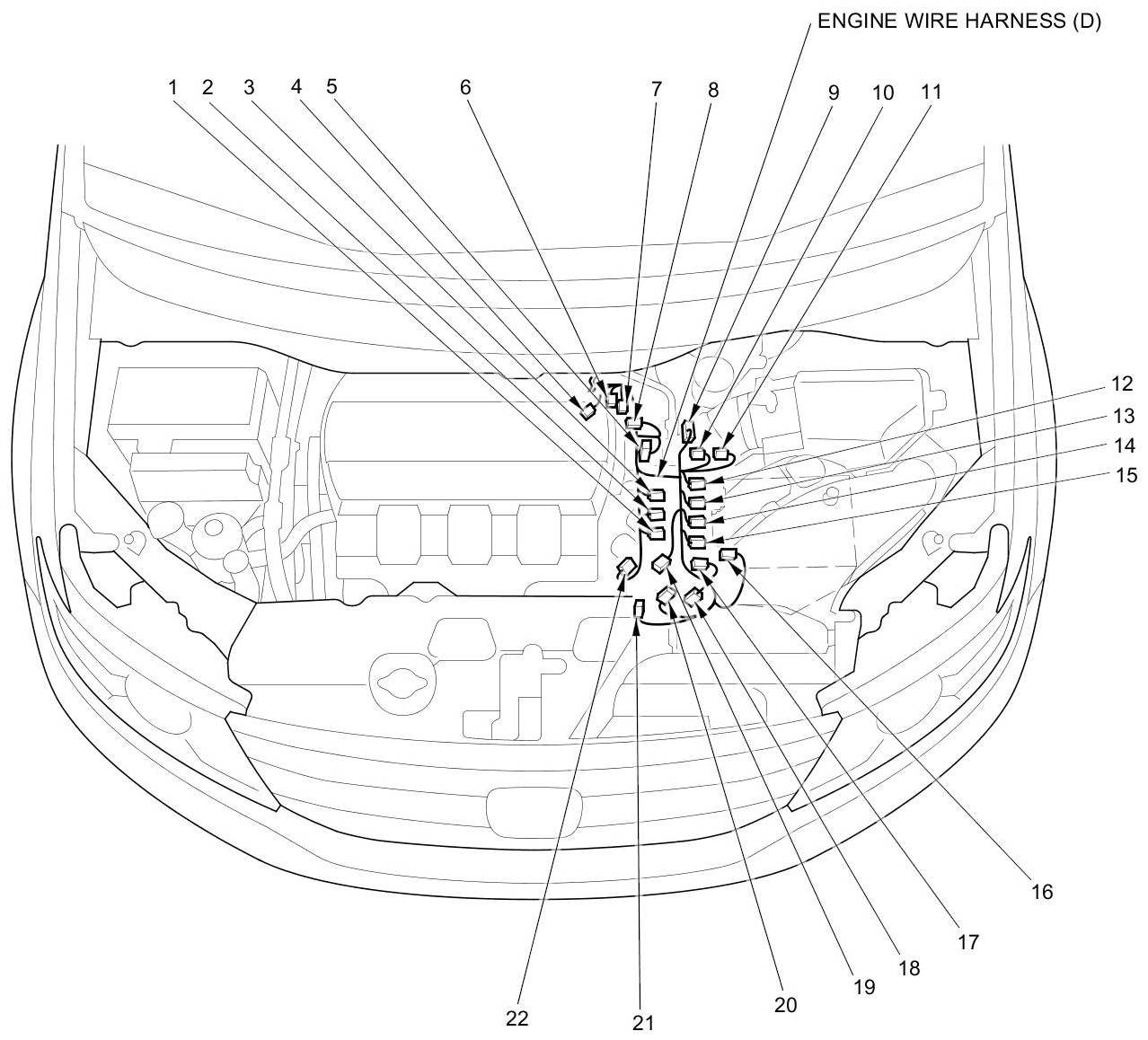 ENGINE WIRE HARNESS (D)

1 2 3 4 5 6 7 8 9 10 11

12
13
14
15

16
17
18
19
20
21
22