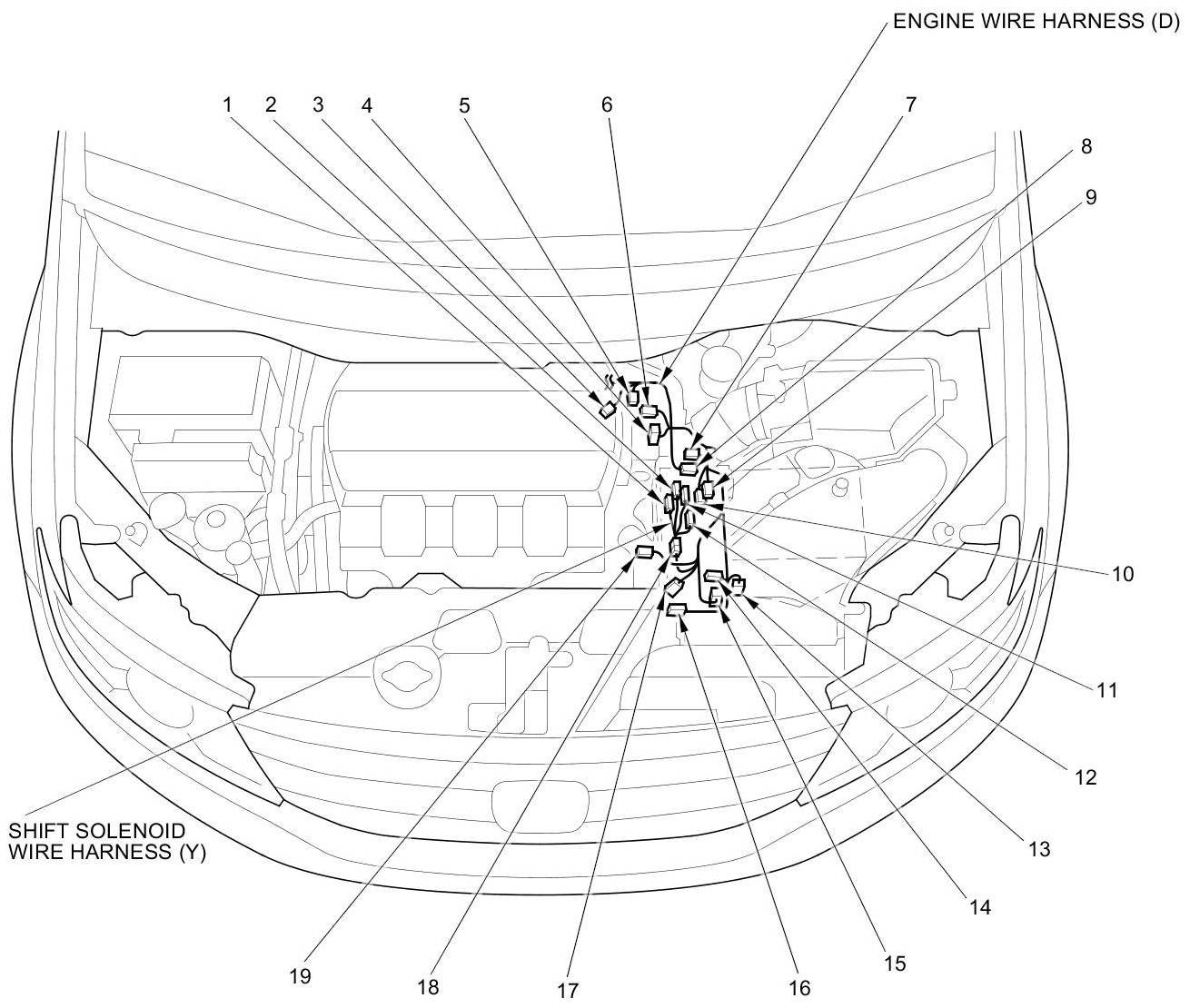 ENGINE WIRE HARNESS (D)

1
2
3
4
5
6
7
8
9
10
11
12
13
14
15
16
17
18
19

SHIFT SOLENOID WIRE HARNESS (Y)