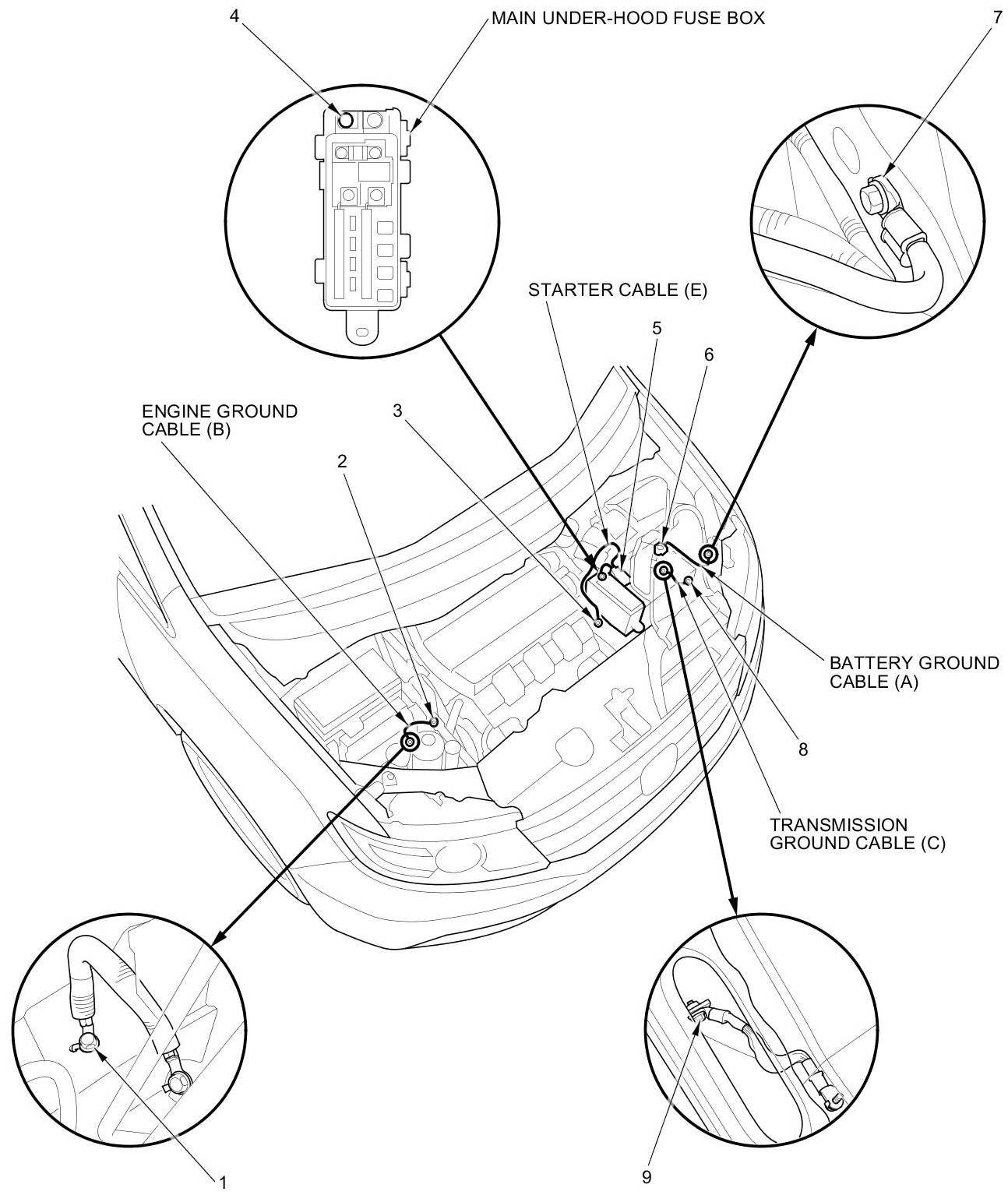 4

MAIN UNDER-HOOD FUSE BOX

7

STARTER CABLE (E)

5

6

ENGINE GROUND CABLE (B)

3

2

BATTERY GROUND CABLE (A)

8

TRANSMISSION GROUND CABLE (C)

1

9