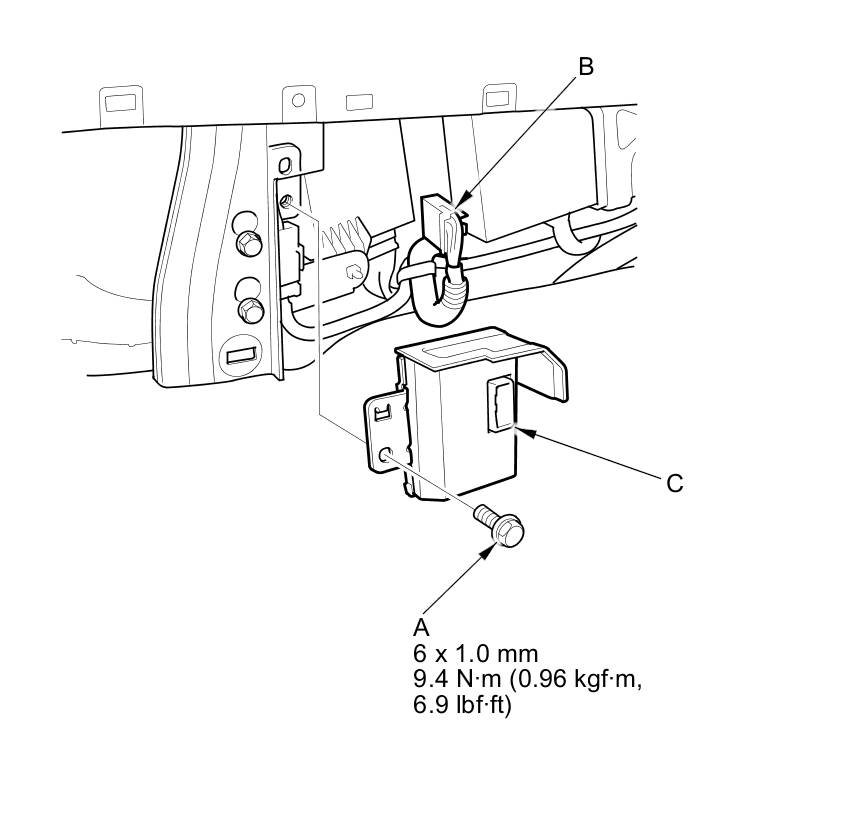 B

C

A
6 x 1.0 mm
9.4 N·m (0.96 kgf·m, 6.9 lbf·ft)