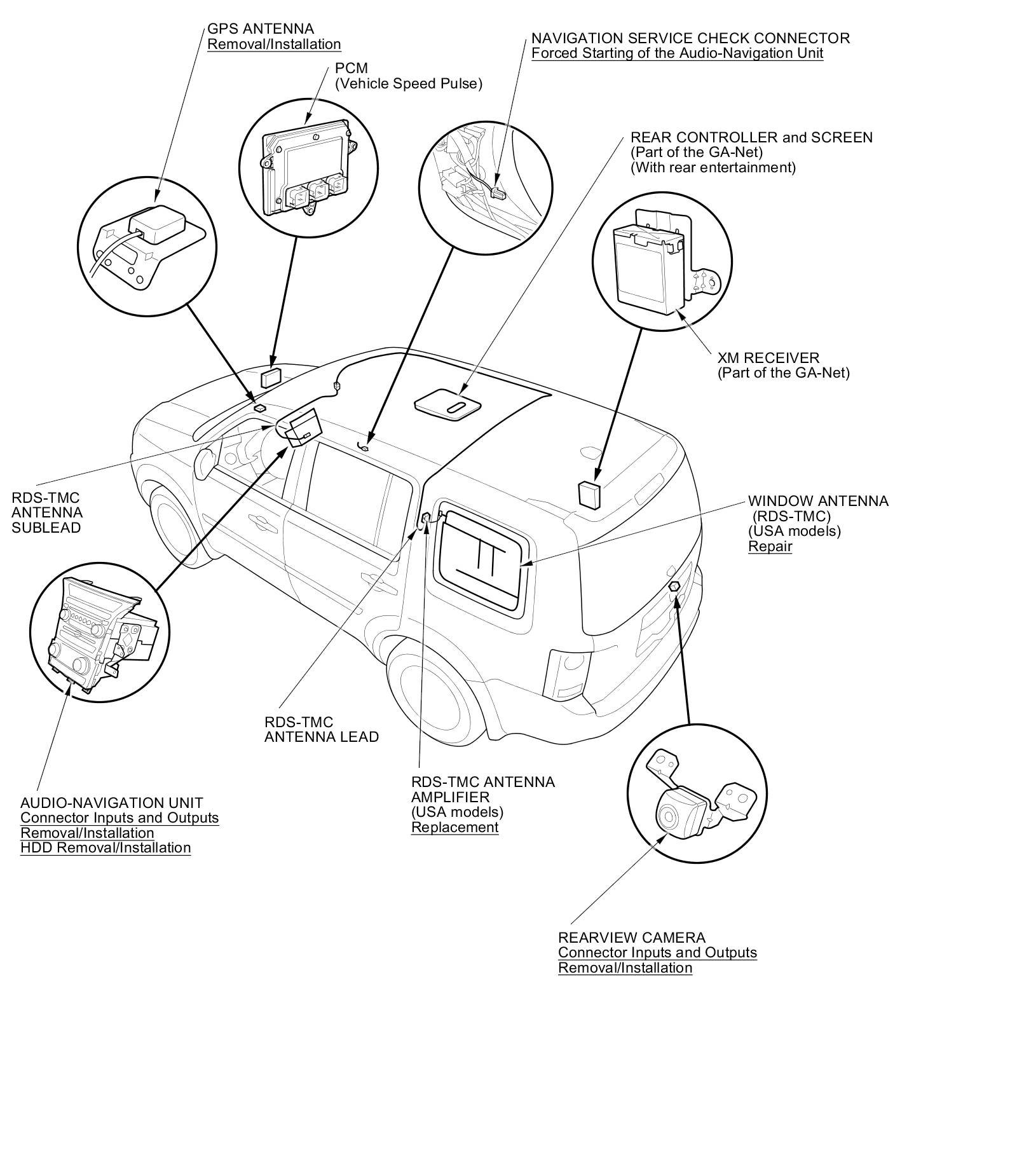 GPS ANTENNA
Removal/Installation

PCM
(Vehicle Speed Pulse)

NAVIGATION SERVICE CHECK CONNECTOR
Forced Starting of the Audio-Navigation Unit

REAR CONTROLLER and SCREEN
(Part of the GA-Net)
(With rear entertainment)

XM RECEIVER
(Part of the GA-Net)

RDS-TMC
ANTENNA
SUBLEAD

WINDOW ANTENNA
(RDS-TMC)
(USA models)
Repair

RDS-TMC
ANTENNA LEAD

RDS-TMC ANTENNA
AMPLIFIER
(USA models)
Replacement

AUDIO-NAVIGATION UNIT
Connector Inputs and Outputs
Removal/Installation
HDD Removal/Installation

REARVIEW CAMERA
Connector Inputs and Outputs
Removal/Installation