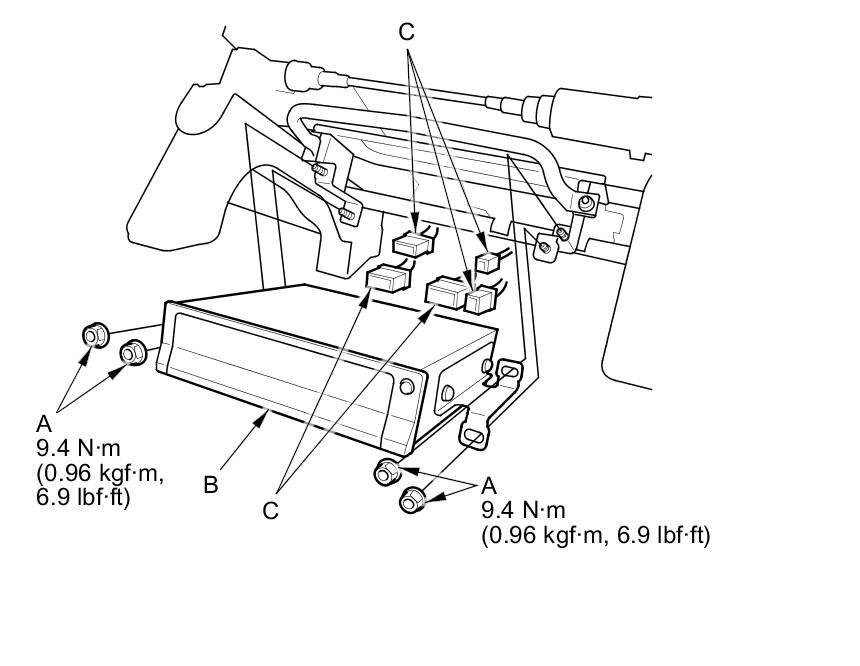 C

A
9.4 N·m
(0.96 kgf·m,
6.9 lbf·ft)

B

C

A
9.4 N·m
(0.96 kgf·m, 6.9 lbf·ft)