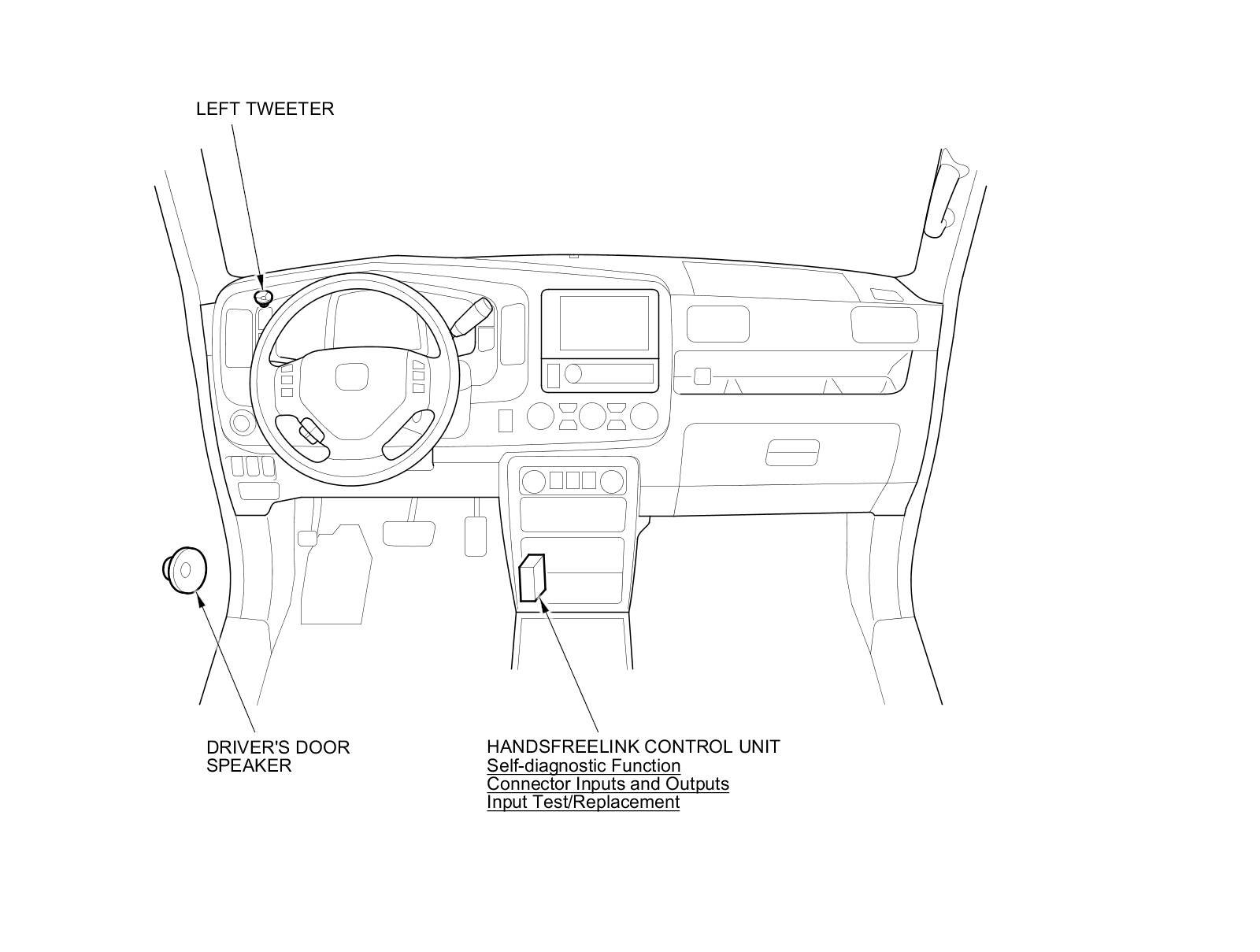 LEFT TWEETER

DRIVER'S DOOR
SPEAKER

HANDSFREELINK CONTROL UNIT
Self-diagnostic Function
Connector Inputs and Outputs
Input Test/Replacement