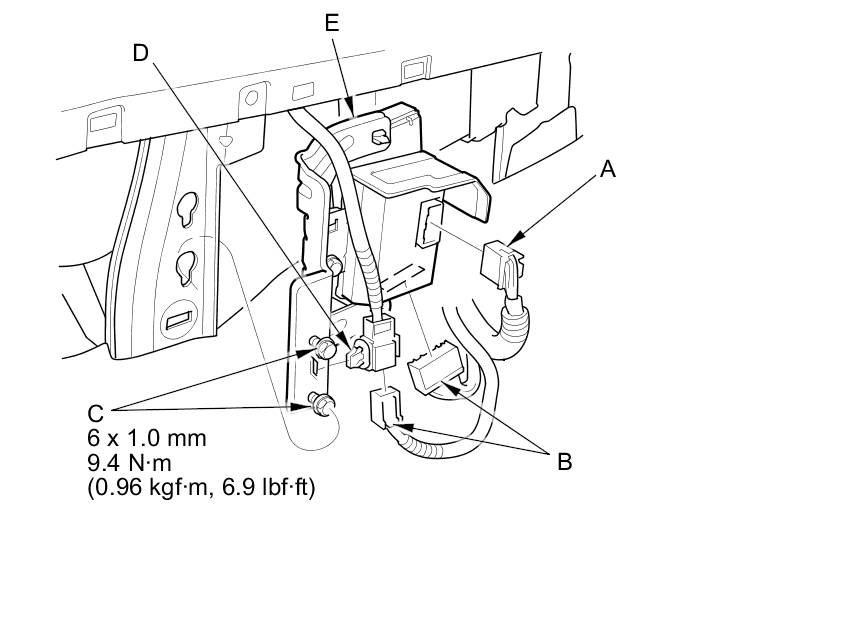 E
D
A
C
6 x 1.0 mm
9.4 N·m
(0.96 kgf·m, 6.9 lbf·ft)
B