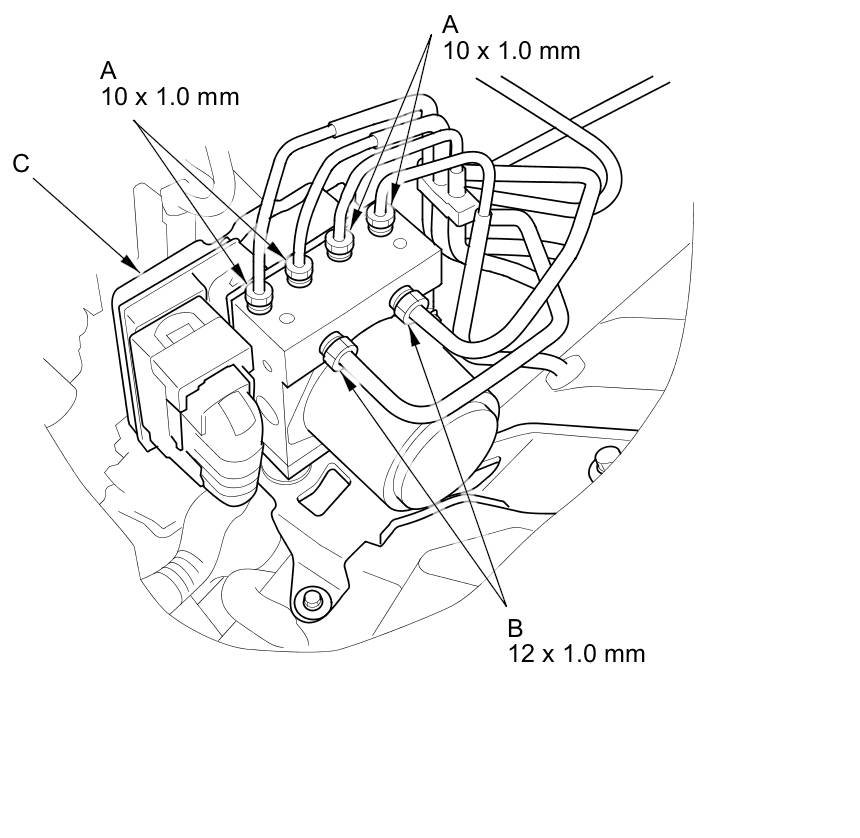 A
10 x 1.0 mm

A
10 x 1.0 mm

C

B
12 x 1.0 mm