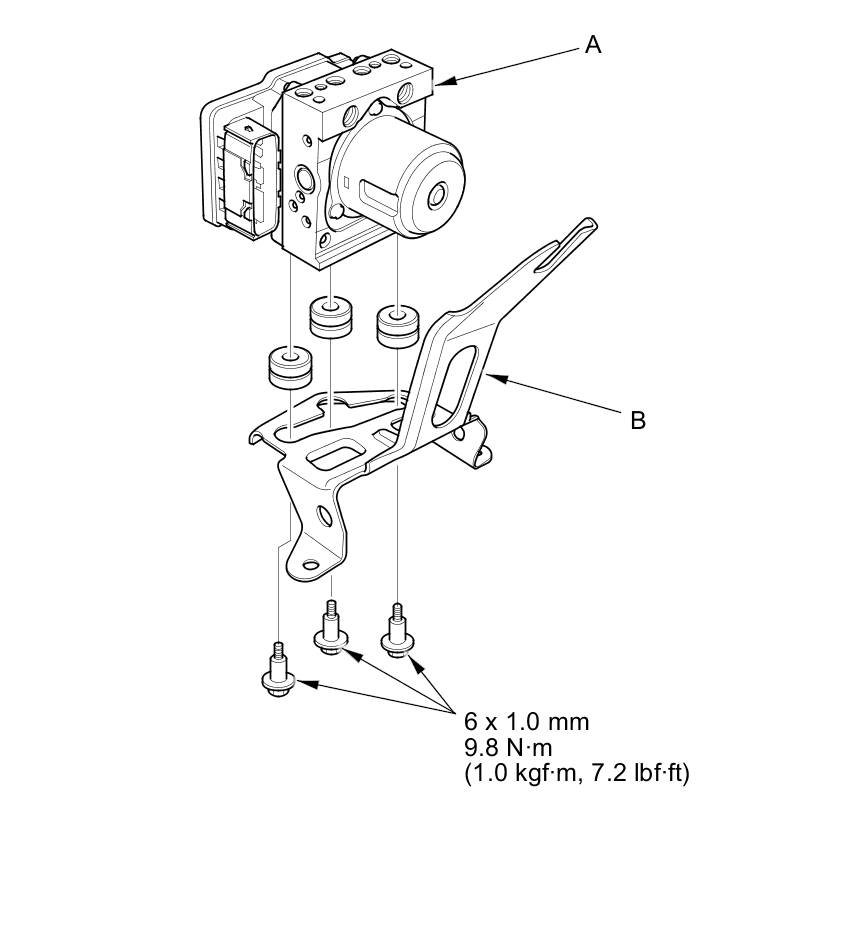 A

B

6 x 1.0 mm
9.8 N·m
(1.0 kgf·m, 7.2 lbf·ft)