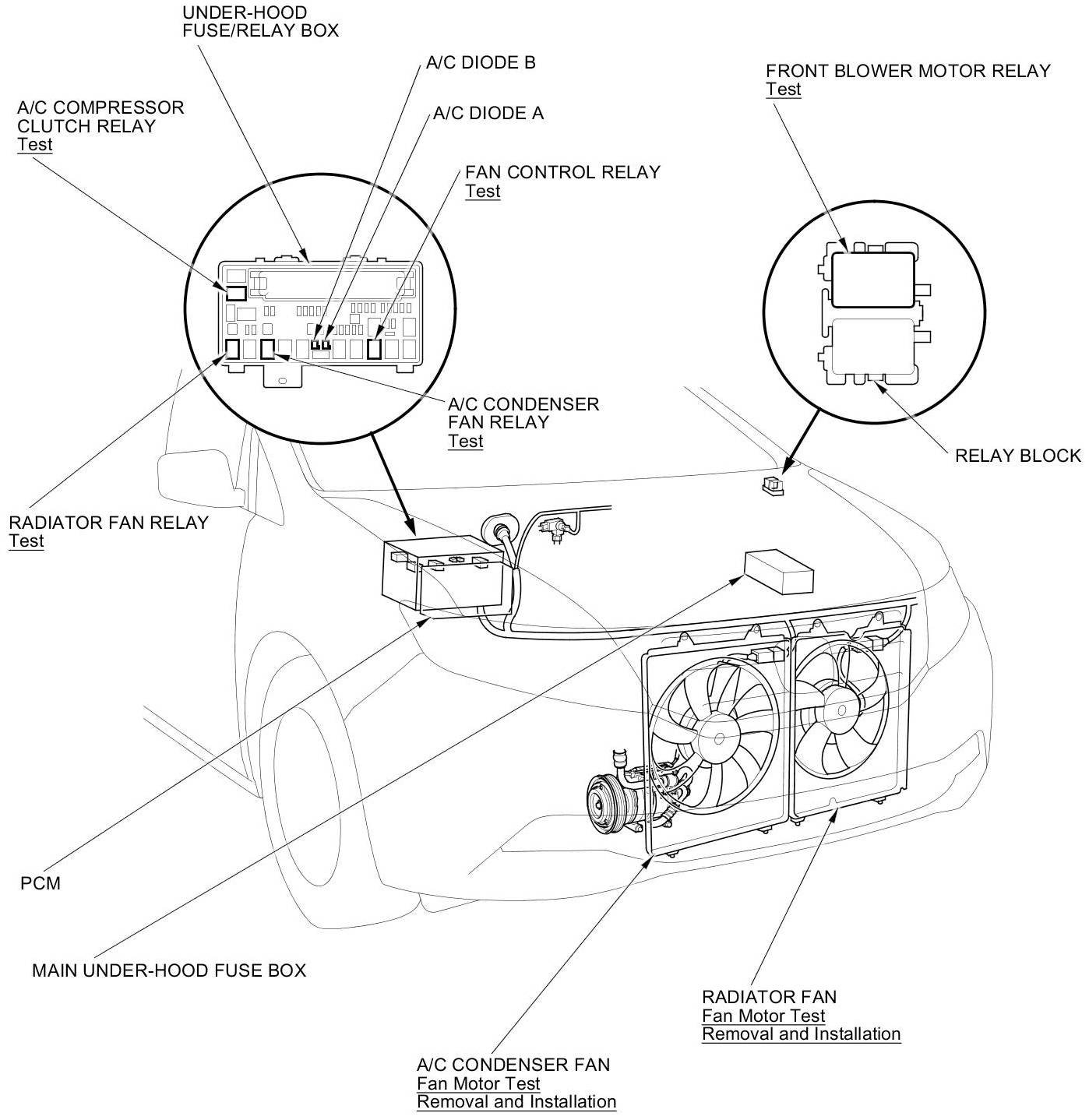 UNDER-HOOD
FUSE/RELAY BOX

A/C DIODE B

A/C DIODE A

A/C COMPRESSOR
CLUTCH RELAY
Test

FAN CONTROL RELAY
Test

FRONT BLOWER MOTOR RELAY
Test

A/C CONDENSER
FAN RELAY
Test

RELAY BLOCK

RADIATOR FAN RELAY
Test

PCM

MAIN UNDER-HOOD FUSE BOX

RADIATOR FAN
Fan Motor Test
Removal and Installation

A/C CONDENSER FAN
Fan Motor Test
Removal and Installation