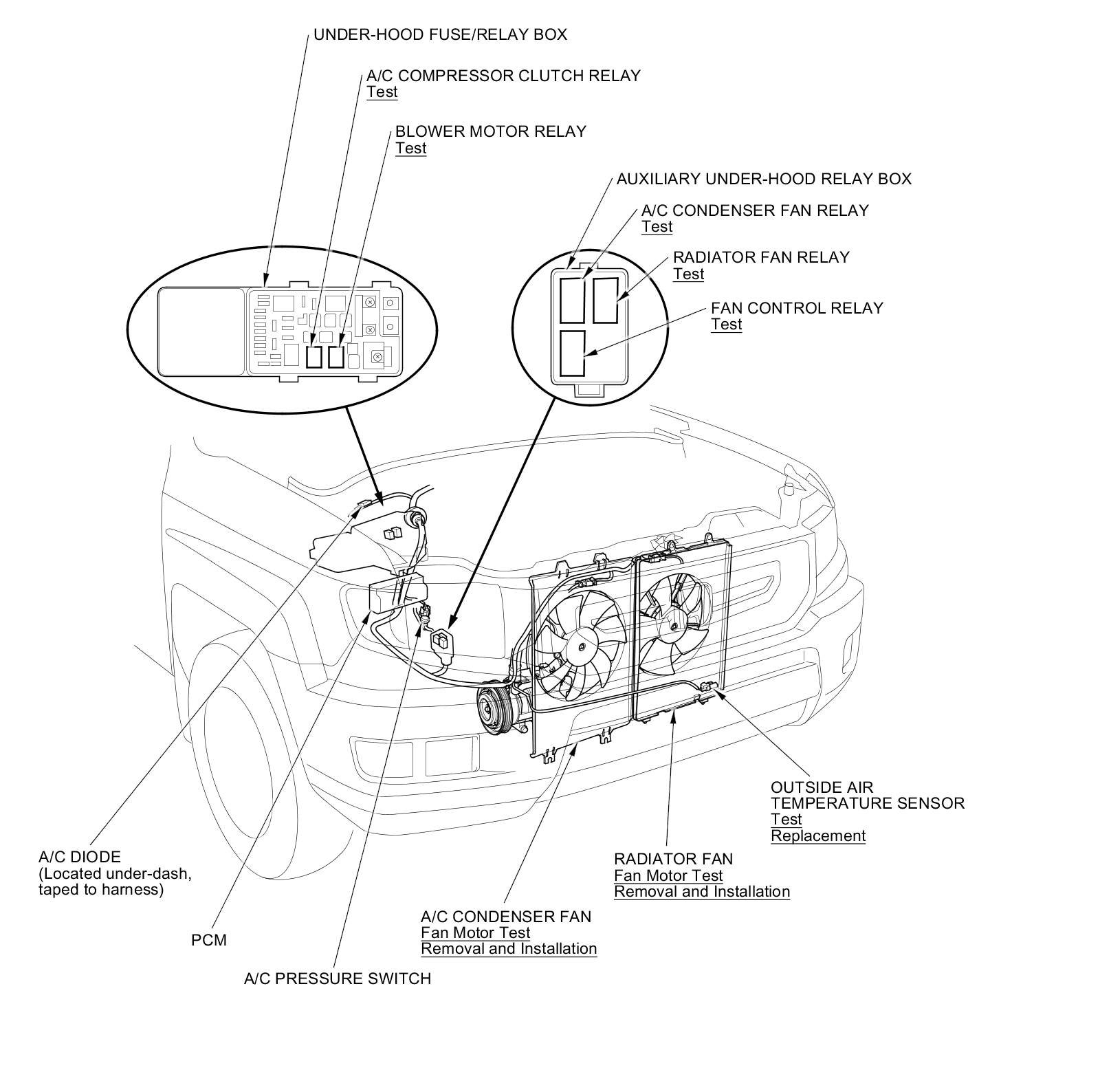 UNDER-HOOD FUSE/RELAY BOX

A/C COMPRESSOR CLUTCH RELAY
Test

BLOWER MOTOR RELAY
Test

AUXILIARY UNDER-HOOD RELAY BOX

A/C CONDENSER FAN RELAY
Test

RADIATOR FAN RELAY
Test

FAN CONTROL RELAY
Test

OUTSIDE AIR
TEMPERATURE SENSOR
Test
Replacement

RADIATOR FAN
Fan Motor Test
Removal and Installation

A/C CONDENSER FAN
Fan Motor Test
Removal and Installation

A/C DIODE
(Located under-dash,
taped to harness)

PCM

A/C PRESSURE SWITCH