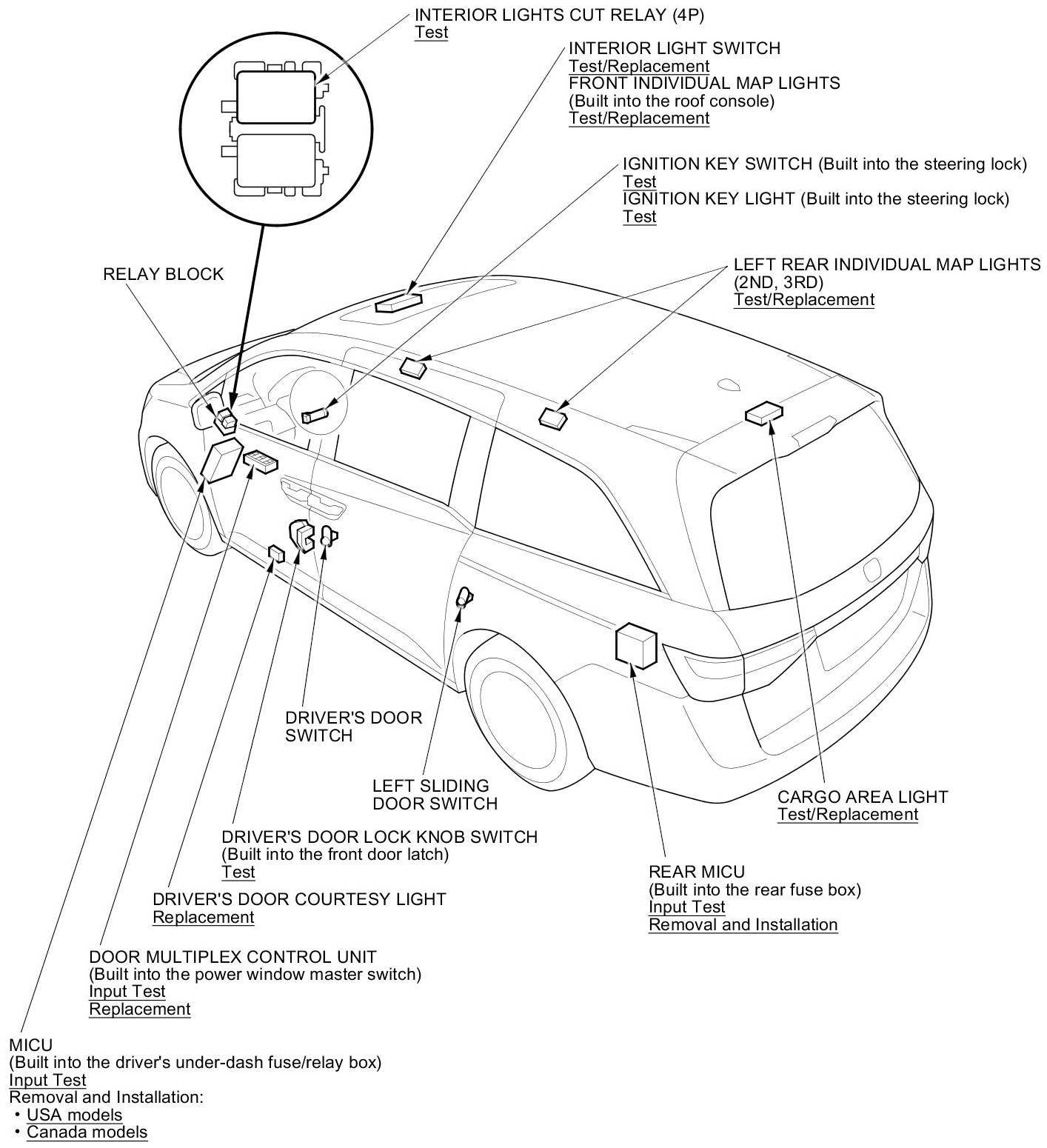 INTERIOR LIGHTS CUT RELAY (4P)
Test

INTERIOR LIGHT SWITCH
Test/Replacement
FRONT INDIVIDUAL MAP LIGHTS
(Built into the roof console)
Test/Replacement

IGNITION KEY SWITCH (Built into the steering lock)
Test
IGNITION KEY LIGHT (Built into the steering lock)
Test

RELAY BLOCK

LEFT REAR INDIVIDUAL MAP LIGHTS
(2ND, 3RD)
Test/Replacement

DRIVER'S DOOR
SWITCH

LEFT SLIDING
DOOR SWITCH

CARGO AREA LIGHT
Test/Replacement

DRIVER'S DOOR LOCK KNOB SWITCH
(Built into the front door latch)
Test

REAR MICU
(Built into the rear fuse box)
Input Test
Removal and Installation

DRIVER'S DOOR COURTESY LIGHT
Replacement

DOOR MULTIPLEX CONTROL UNIT
(Built into the power window master switch)
Input Test
Replacement

MICU
(Built into the driver's under-dash fuse/relay box)
Input Test
Removal and Installation:
• USA models
• Canada models