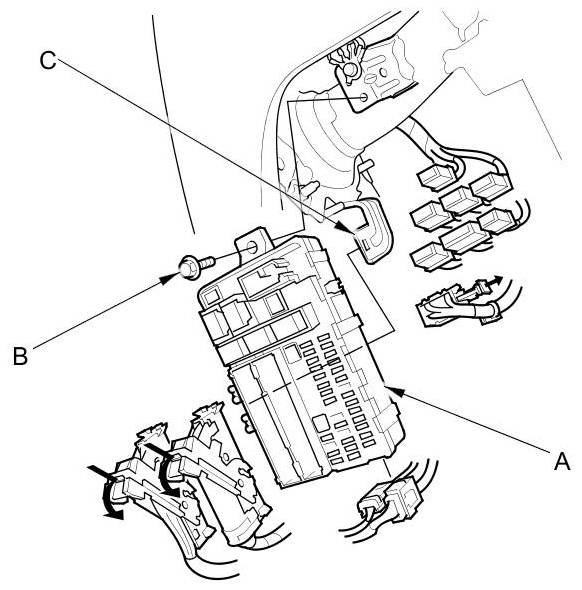 C
B
A