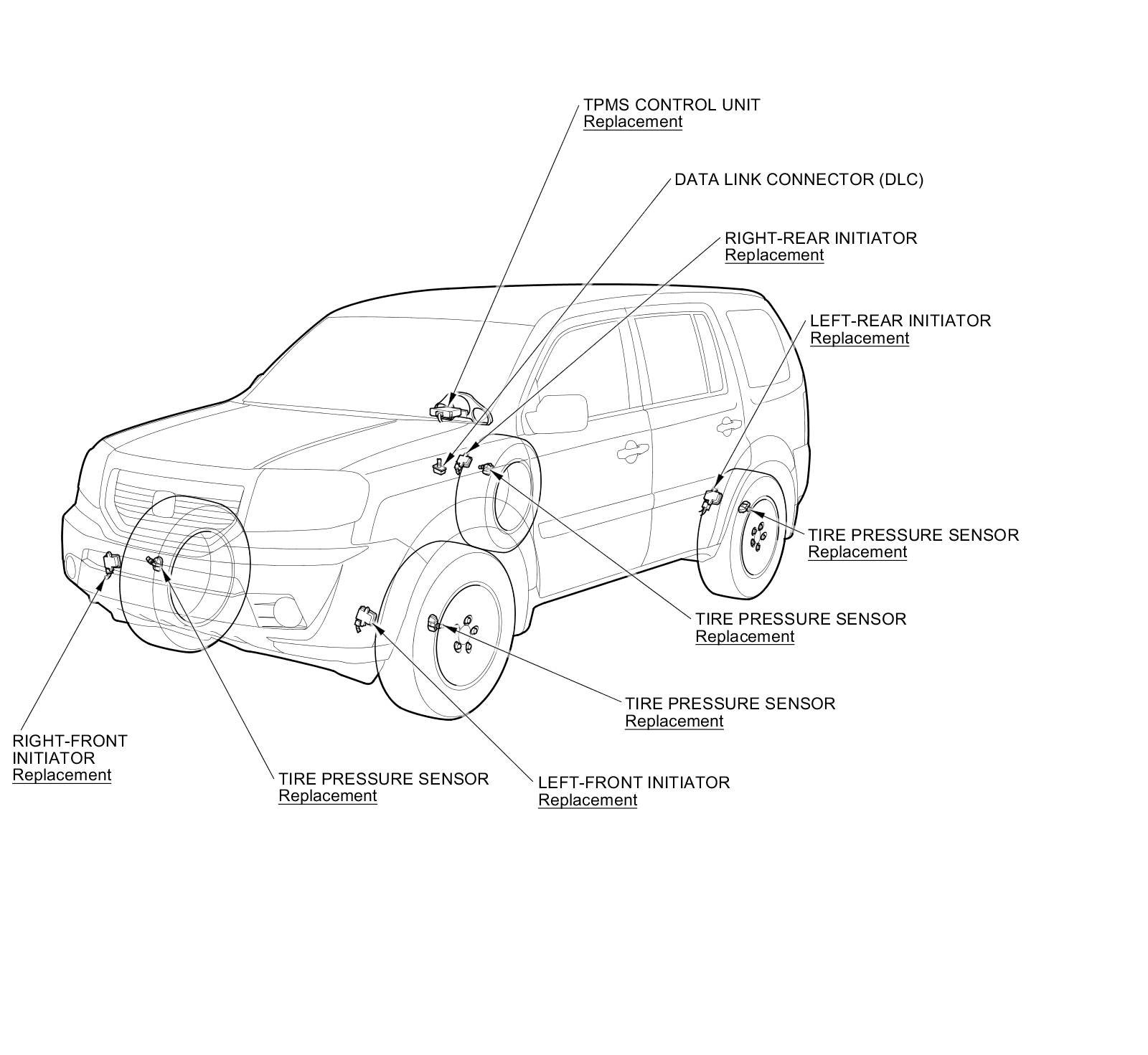 TPMS CONTROL UNIT
Replacement

DATA LINK CONNECTOR (DLC)

RIGHT-REAR INITIATOR
Replacement

LEFT-REAR INITIATOR
Replacement

TIRE PRESSURE SENSOR
Replacement

TIRE PRESSURE SENSOR
Replacement

TIRE PRESSURE SENSOR
Replacement

RIGHT-FRONT INITIATOR
Replacement

TIRE PRESSURE SENSOR
Replacement

LEFT-FRONT INITIATOR
Replacement