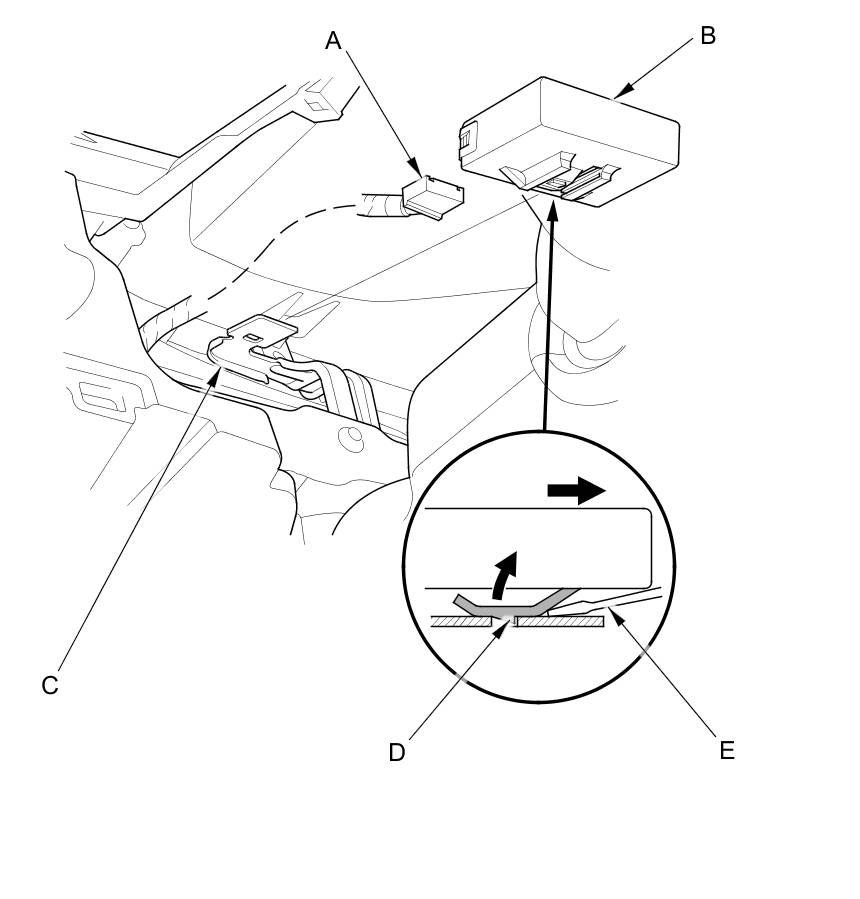 A
B
C
D
E