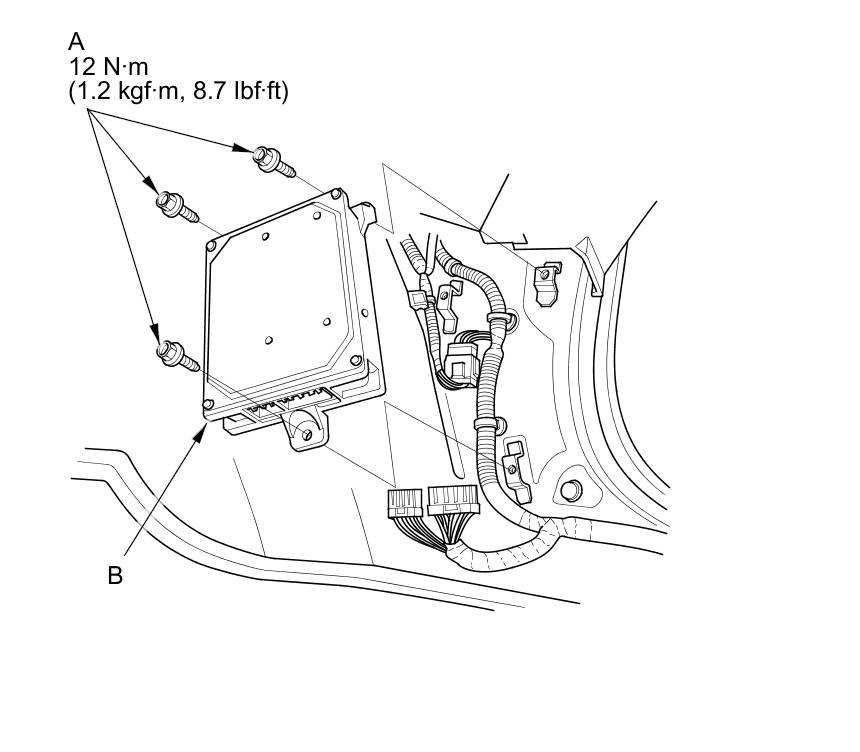 A
12 N·m
(1.2 kgf·m, 8.7 lbf·ft)

B