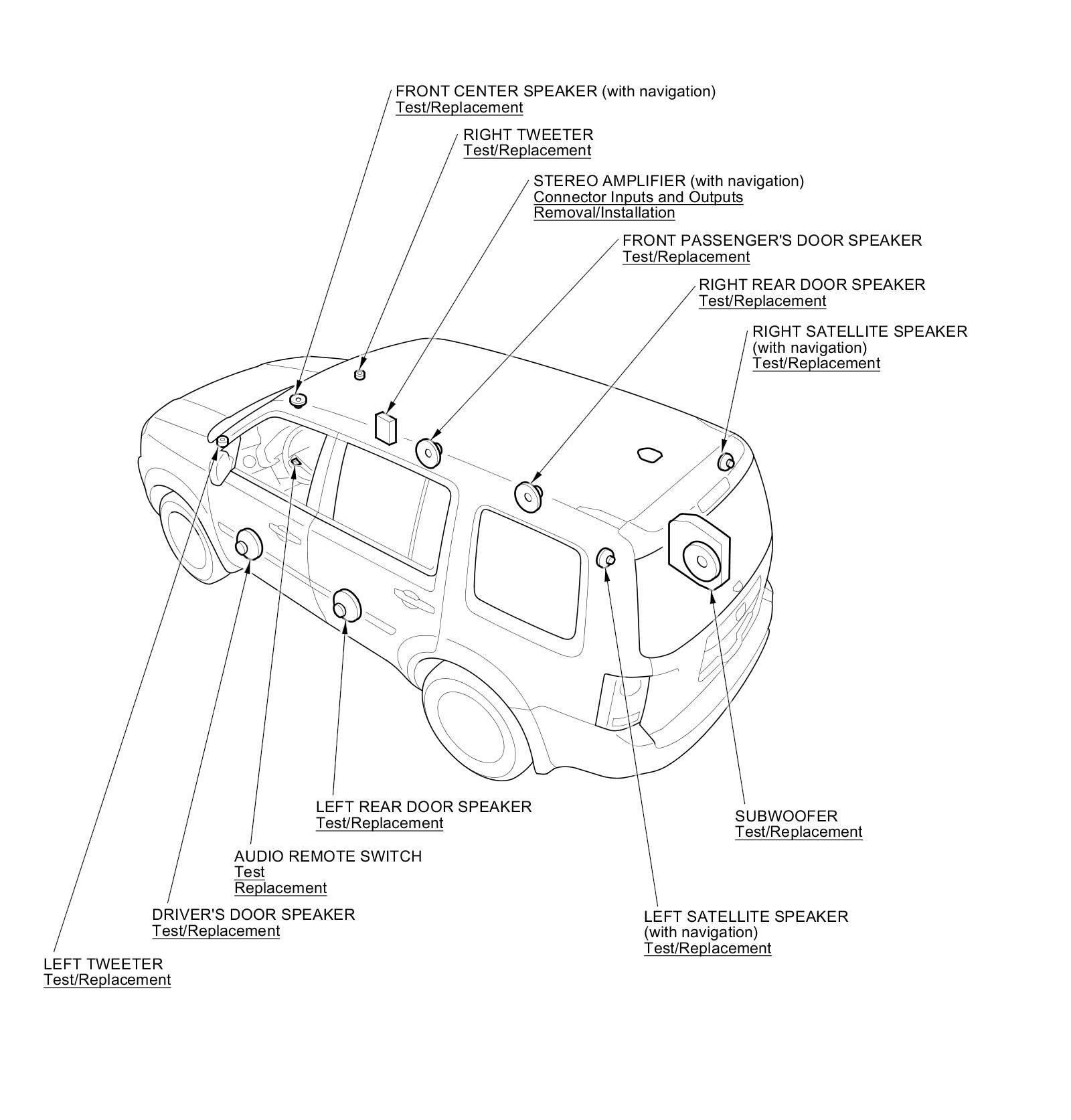 FRONT CENTER SPEAKER (with navigation)
Test/Replacement

RIGHT TWEETER
Test/Replacement

STEREO AMPLIFIER (with navigation)
Connector Inputs and Outputs
Removal/Installation

FRONT PASSENGER'S DOOR SPEAKER
Test/Replacement

RIGHT REAR DOOR SPEAKER
Test/Replacement

RIGHT SATELLITE SPEAKER
(with navigation)
Test/Replacement

LEFT REAR DOOR SPEAKER
Test/Replacement

SUBWOOFER
Test/Replacement

AUDIO REMOTE SWITCH
Test
Replacement

DRIVER'S DOOR SPEAKER
Test/Replacement

LEFT SATELLITE SPEAKER
(with navigation)
Test/Replacement

LEFT TWEETER
Test/Replacement