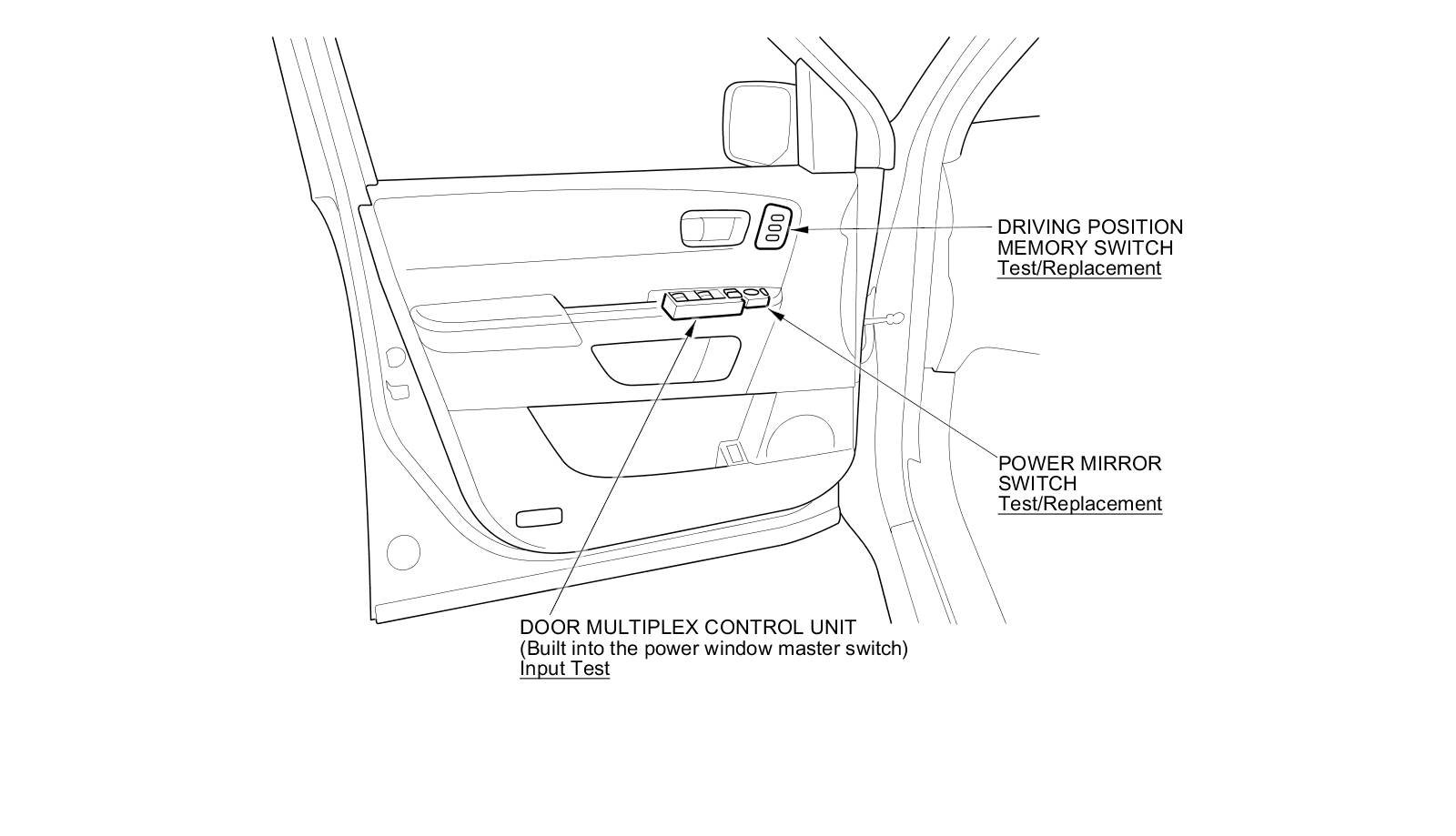 DRIVING POSITION
MEMORY SWITCH
Test/Replacement

POWER MIRROR
SWITCH
Test/Replacement

DOOR MULTIPLEX CONTROL UNIT
(Built into the power window master switch)
Input Test