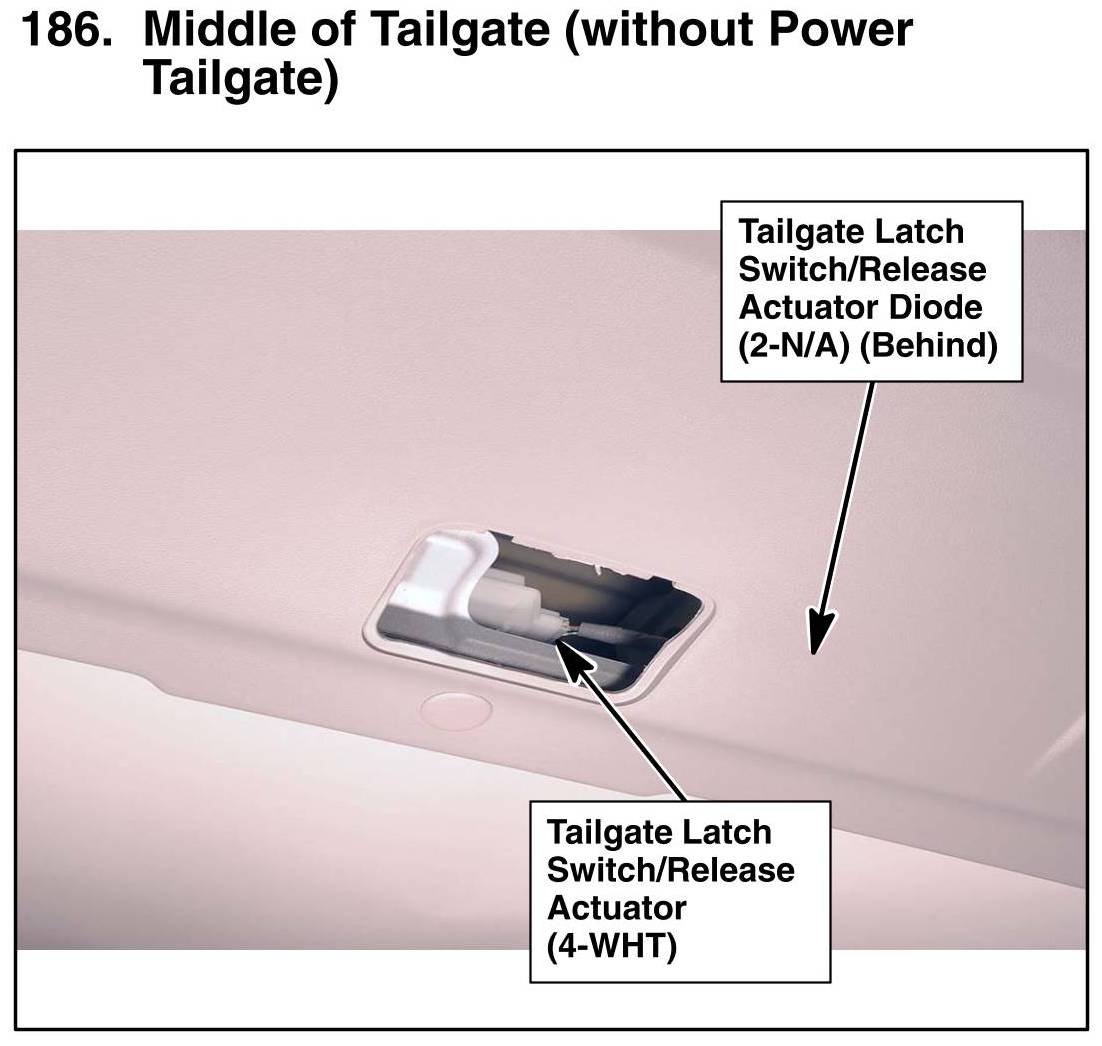 186. Middle of Tailgate (without Power Tailgate)

Tailgate Latch Switch/Release Actuator Diode (2-N/A) (Behind)

Tailgate Latch Switch/Release Actuator (4-WHT)