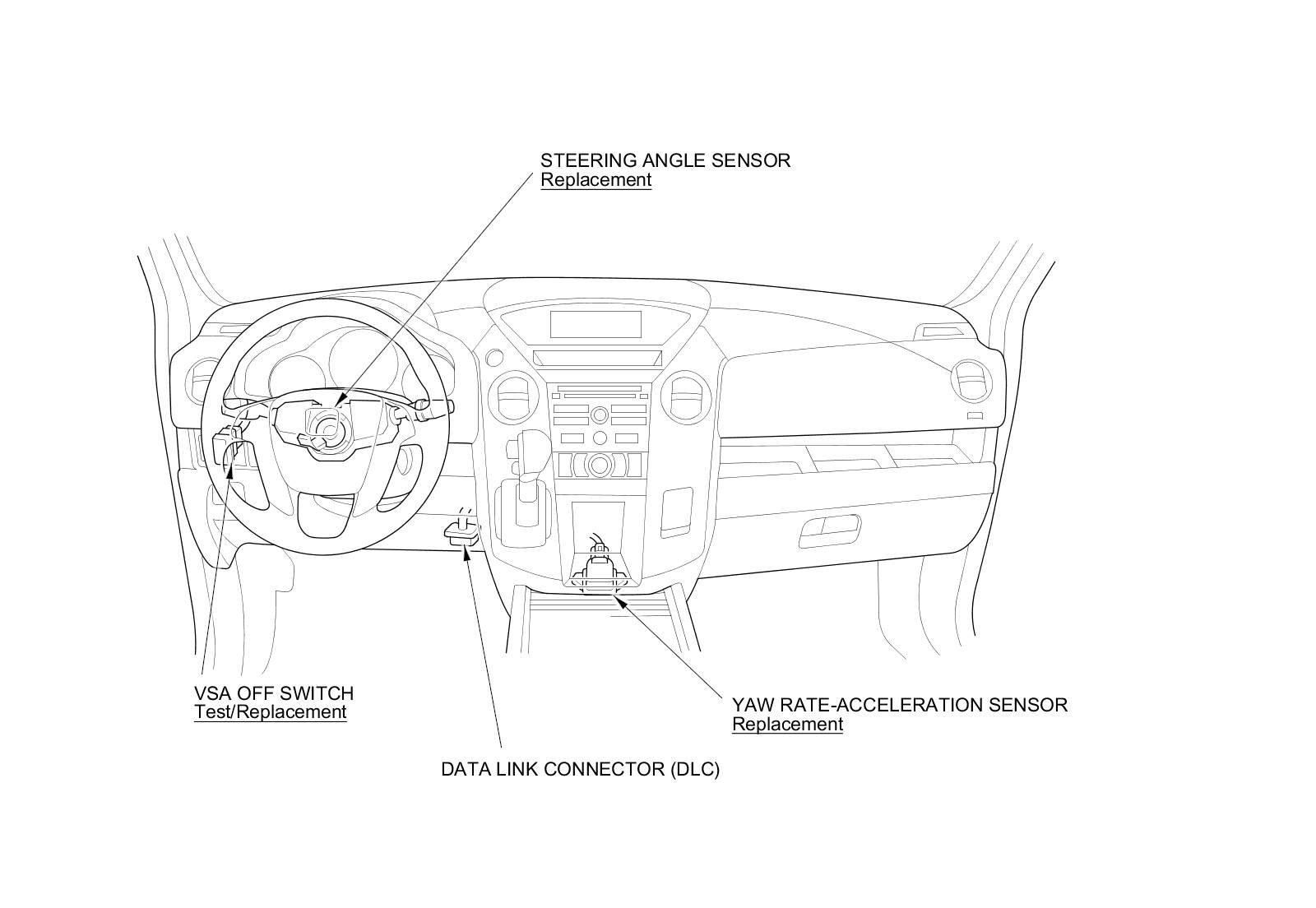 STEERING ANGLE SENSOR
Replacement

VSA OFF SWITCH
Test/Replacement

YAW RATE-ACCELERATION SENSOR
Replacement

DATA LINK CONNECTOR (DLC)