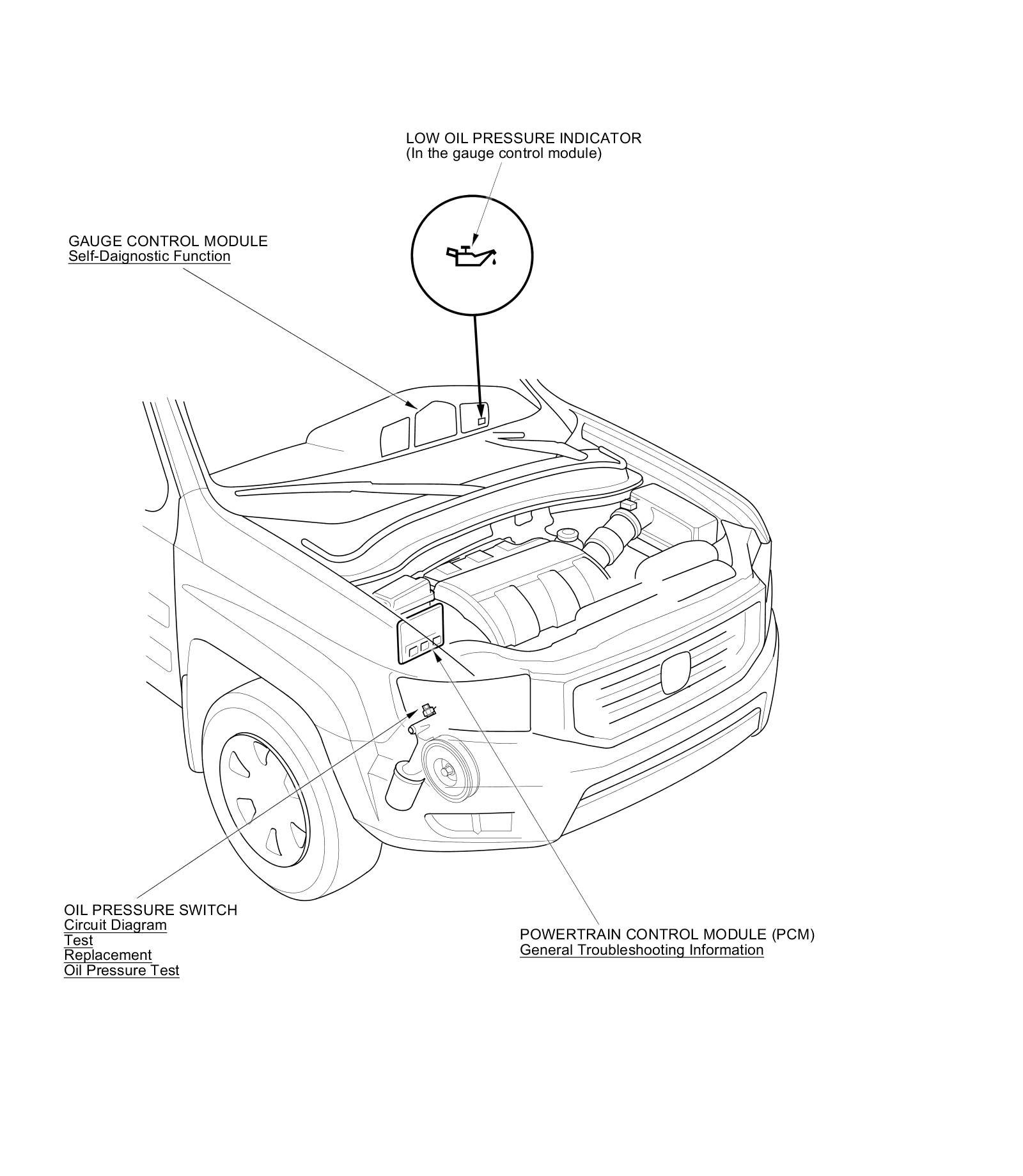 LOW OIL PRESSURE INDICATOR
(In the gauge control module)

GAUGE CONTROL MODULE
Self-Daignostic Function

OIL PRESSURE SWITCH
Circuit Diagram
Test
Replacement
Oil Pressure Test

POWERTRAIN CONTROL MODULE (PCM)
General Troubleshooting Information