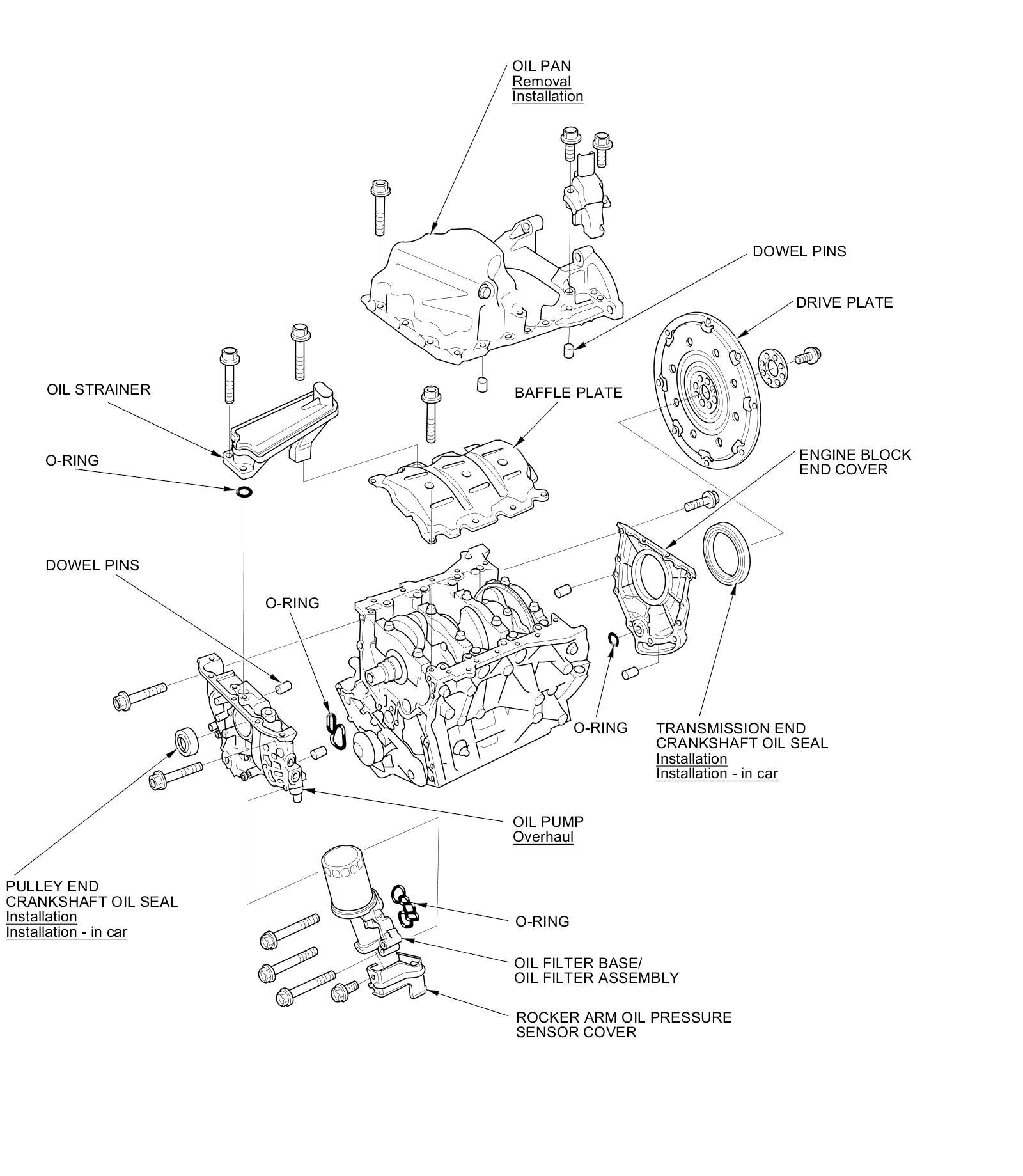 OIL PAN
Removal
Installation

DOWEL PINS

DRIVE PLATE

OIL STRAINER

BAFFLE PLATE

O-RING

ENGINE BLOCK
END COVER

DOWEL PINS

O-RING

O-RING

TRANSMISSION END
CRANKSHAFT OIL SEAL
Installation
Installation - in car

OIL PUMP
Overhaul

PULLEY END
CRANKSHAFT OIL SEAL
Installation
Installation - in car

O-RING

OIL FILTER BASE/
OIL FILTER ASSEMBLY

ROCKER ARM OIL PRESSURE
SENSOR COVER