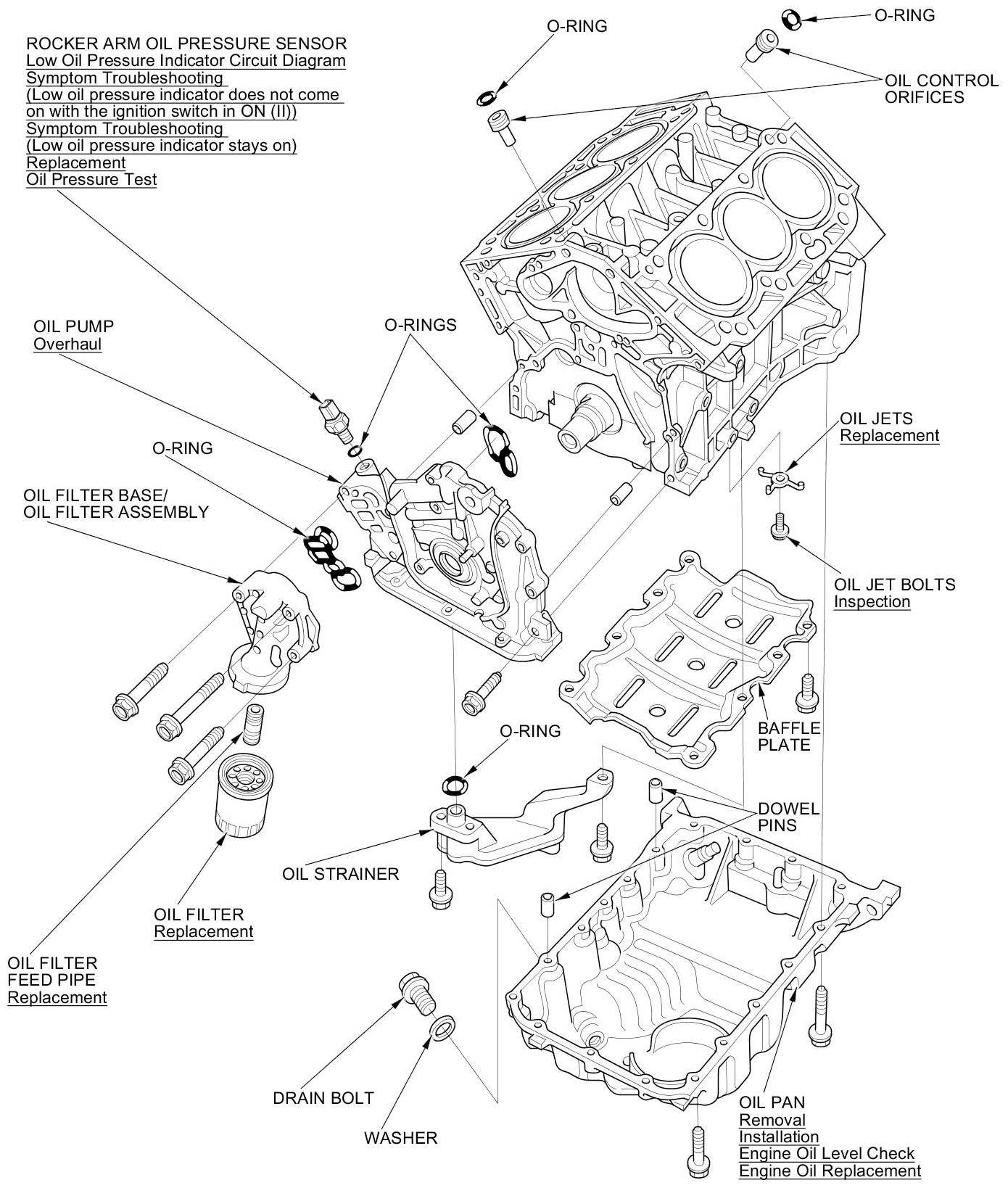 ROCKER ARM OIL PRESSURE SENSOR
Low Oil Pressure Indicator Circuit Diagram
Symptom Troubleshooting
(Low oil pressure indicator does not come on with the ignition switch in ON (II))
Symptom Troubleshooting
(Low oil pressure indicator stays on)
Replacement
Oil Pressure Test

O-RING

O-RING

OIL CONTROL ORIFICES

OIL PUMP
Overhaul

O-RINGS

O-RING

OIL FILTER BASE/
OIL FILTER ASSEMBLY

OIL JETS
Replacement

OIL JET BOLTS
Inspection

BAFFLE PLATE

O-RING

DOWEL PINS

OIL STRAINER

OIL FILTER
Replacement

OIL FILTER
FEED PIPE
Replacement

DRAIN BOLT

WASHER

OIL PAN
Removal
Installation
Engine Oil Level Check
Engine Oil Replacement