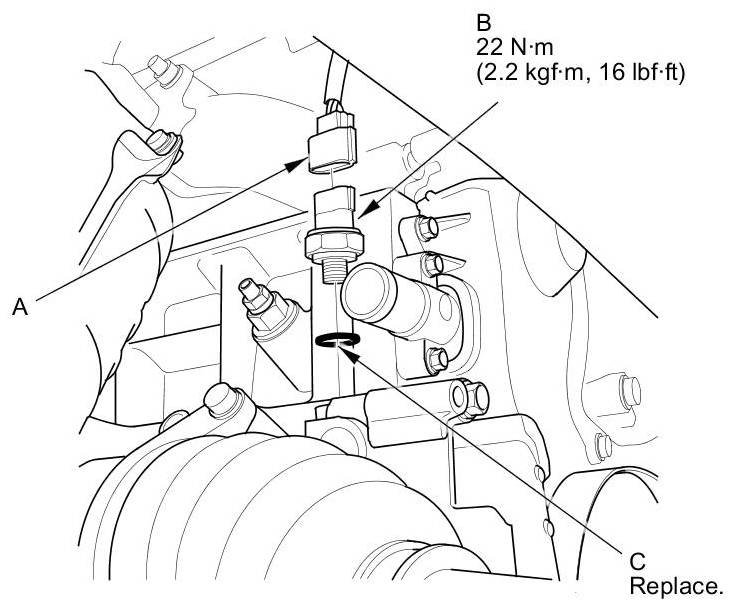 B
22 N·m
(2.2 kgf·m, 16 lbf·ft)

A

C
Replace.