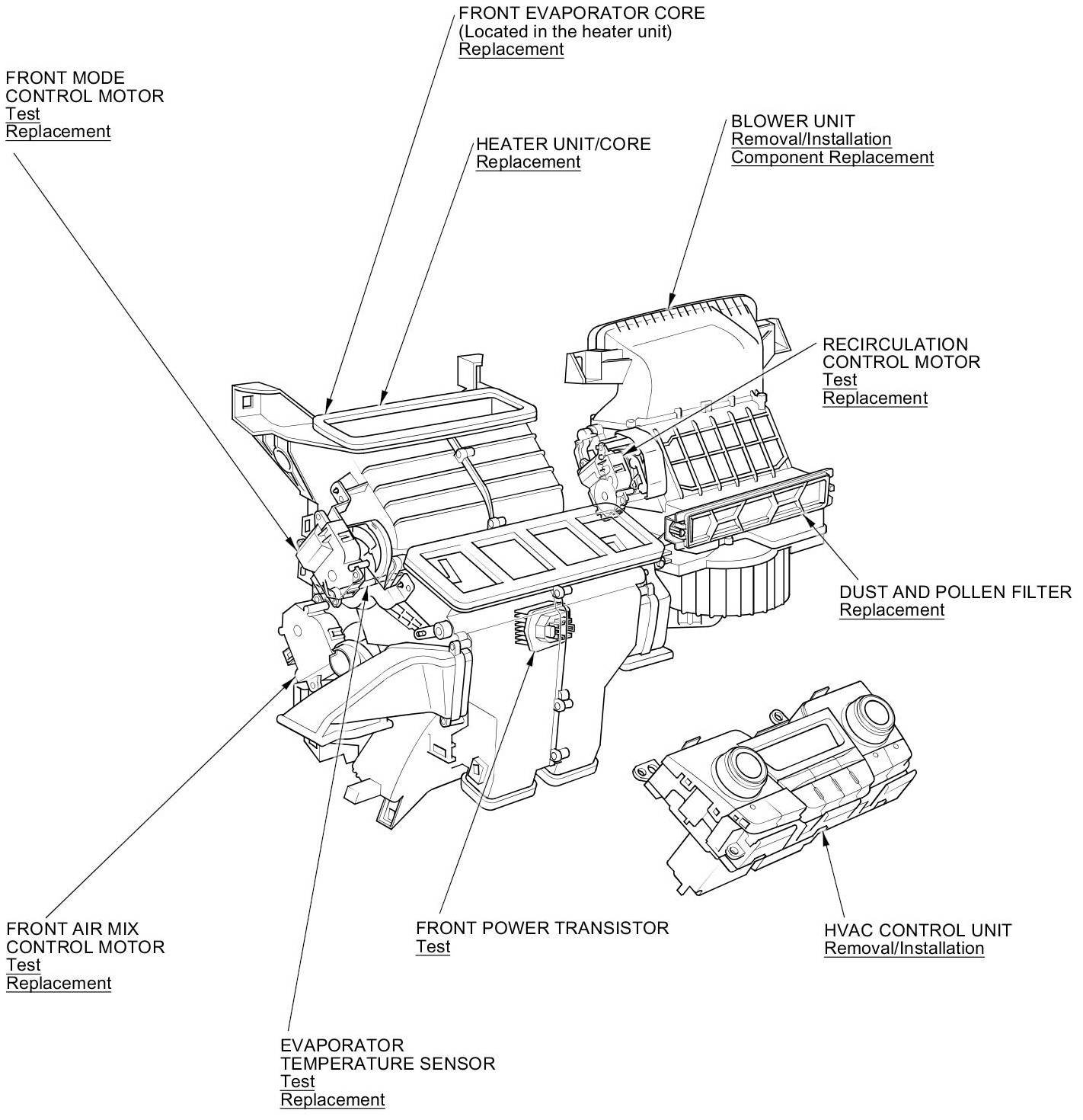 FRONT EVAPORATOR CORE
(Located in the heater unit)
Replacement

FRONT MODE
CONTROL MOTOR
Test
Replacement

HEATER UNIT/CORE
Replacement

BLOWER UNIT
Removal/Installation
Component Replacement

RECIRCULATION
CONTROL MOTOR
Test
Replacement

DUST AND POLLEN FILTER
Replacement

FRONT AIR MIX
CONTROL MOTOR
Test
Replacement

FRONT POWER TRANSISTOR
Test

HVAC CONTROL UNIT
Removal/Installation

EVAPORATOR
TEMPERATURE SENSOR
Test
Replacement