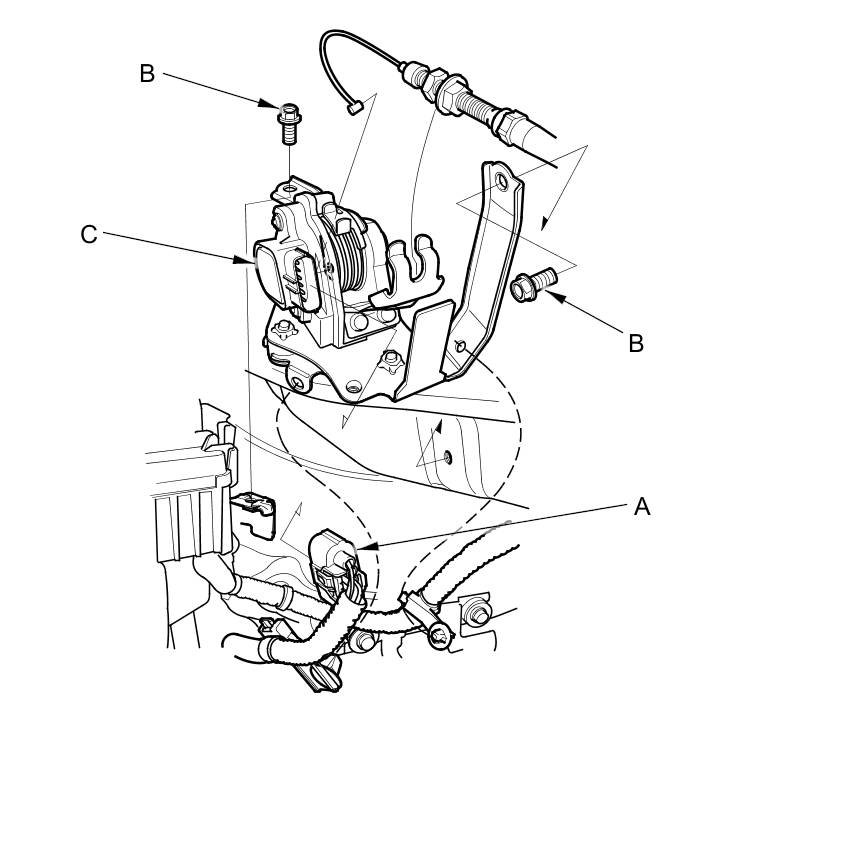 B

C

B

A