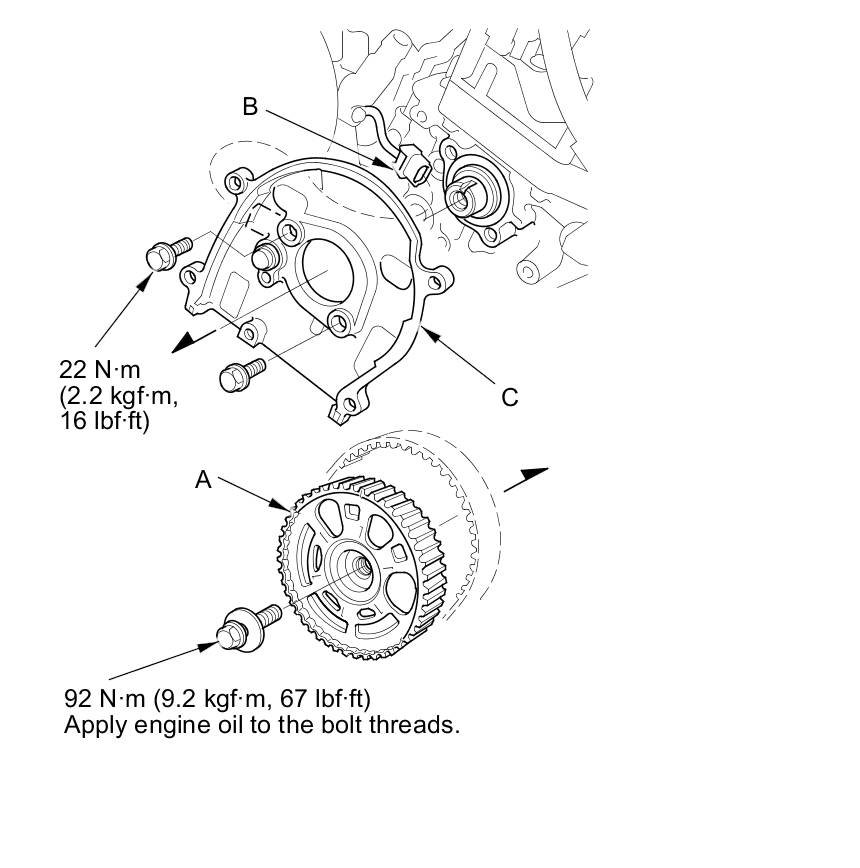 B

22 N·m
(2.2 kgf·m,
16 lbf·ft)

C

A

92 N·m (9.2 kgf·m, 67 lbf·ft)
Apply engine oil to the bolt threads.