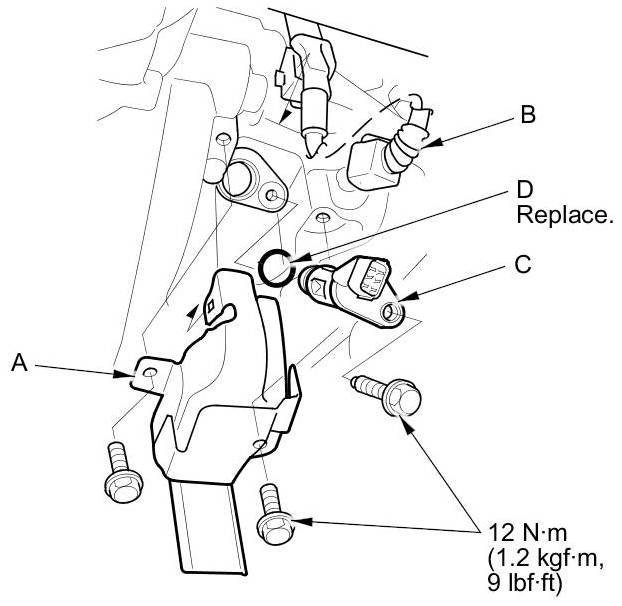 B

D
Replace.

C

A

12 N·m
(1.2 kgf·m,
9 lbf·ft)