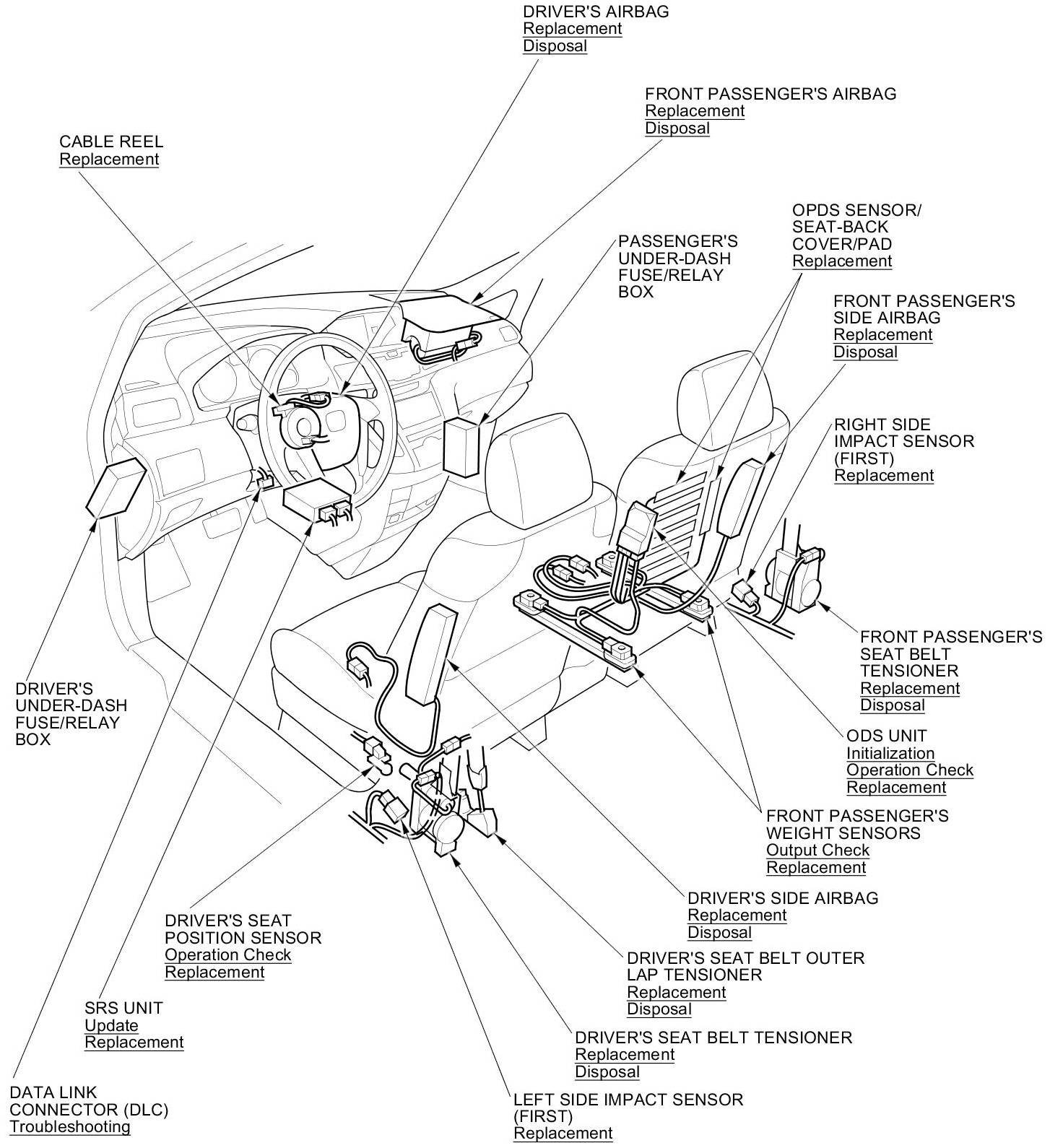 DRIVER'S AIRBAG
Replacement
Disposal

FRONT PASSENGER'S AIRBAG
Replacement
Disposal

CABLE REEL
Replacement

OPDS SENSOR/ SEAT-BACK COVER/PAD
Replacement

PASSENGER'S UNDER-DASH FUSE/RELAY BOX

FRONT PASSENGER'S SIDE AIRBAG
Replacement
Disposal

RIGHT SIDE IMPACT SENSOR (FIRST)
Replacement

FRONT PASSENGER'S SEAT BELT TENSIONER
Replacement
Disposal

DRIVER'S UNDER-DASH FUSE/RELAY BOX

ODS UNIT
Initialization
Operation Check
Replacement

FRONT PASSENGER'S WEIGHT SENSORS
Output Check
Replacement

DRIVER'S SIDE AIRBAG
Replacement
Disposal

DRIVER'S SEAT POSITION SENSOR
Operation Check
Replacement

DRIVER'S SEAT BELT OUTER LAP TENSIONER
Replacement
Disposal

SRS UNIT
Update
Replacement

DRIVER'S SEAT BELT TENSIONER
Replacement
Disposal

DATA LINK CONNECTOR (DLC)
Troubleshooting

LEFT SIDE IMPACT SENSOR (FIRST)
Replacement