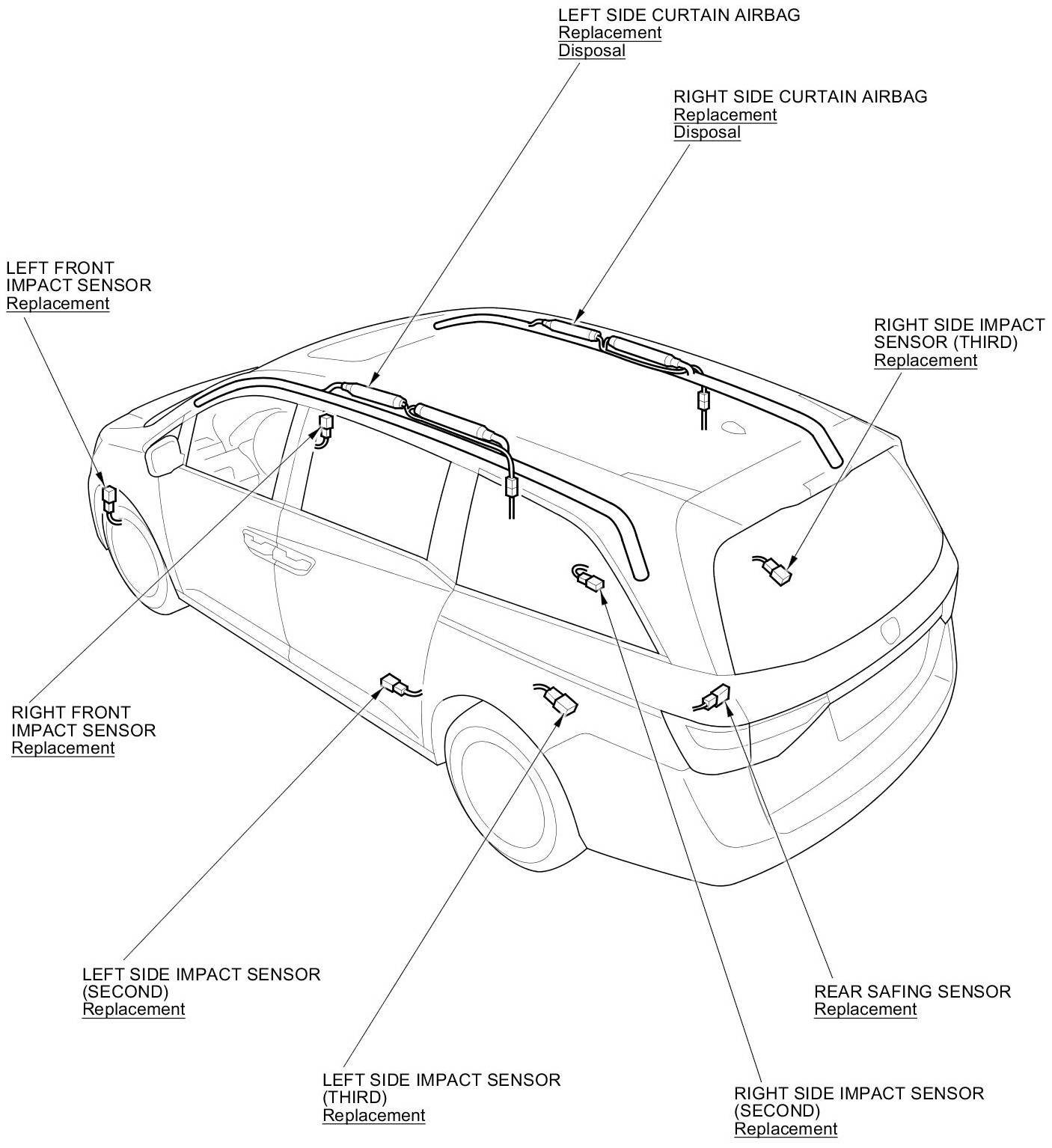 LEFT SIDE CURTAIN AIRBAG
Replacement
Disposal

RIGHT SIDE CURTAIN AIRBAG
Replacement
Disposal

LEFT FRONT IMPACT SENSOR
Replacement

RIGHT SIDE IMPACT SENSOR (THIRD)
Replacement

RIGHT FRONT IMPACT SENSOR
Replacement

LEFT SIDE IMPACT SENSOR (SECOND)
Replacement

REAR SAFING SENSOR
Replacement

LEFT SIDE IMPACT SENSOR (THIRD)
Replacement

RIGHT SIDE IMPACT SENSOR (SECOND)
Replacement