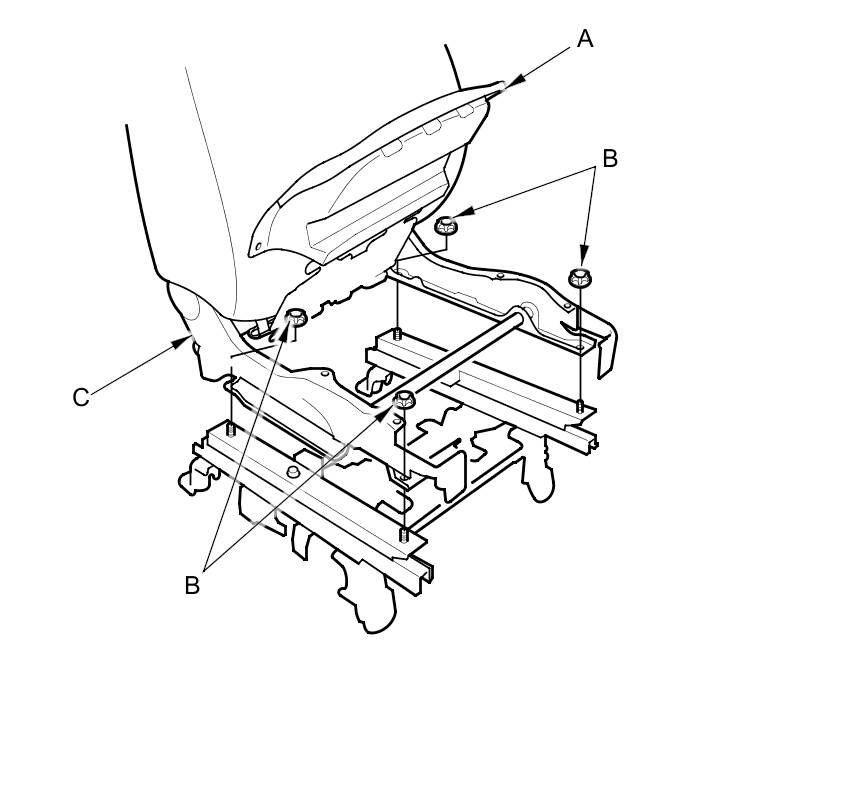 A

B

C

B