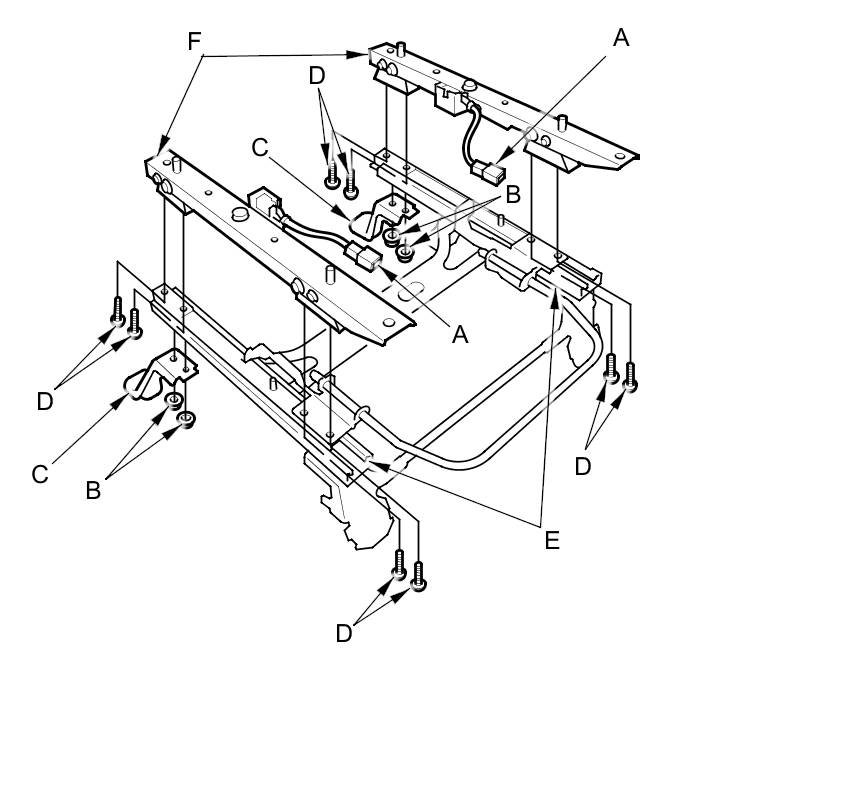 F
A
D
C
B
A
D
C
B
D
E
D