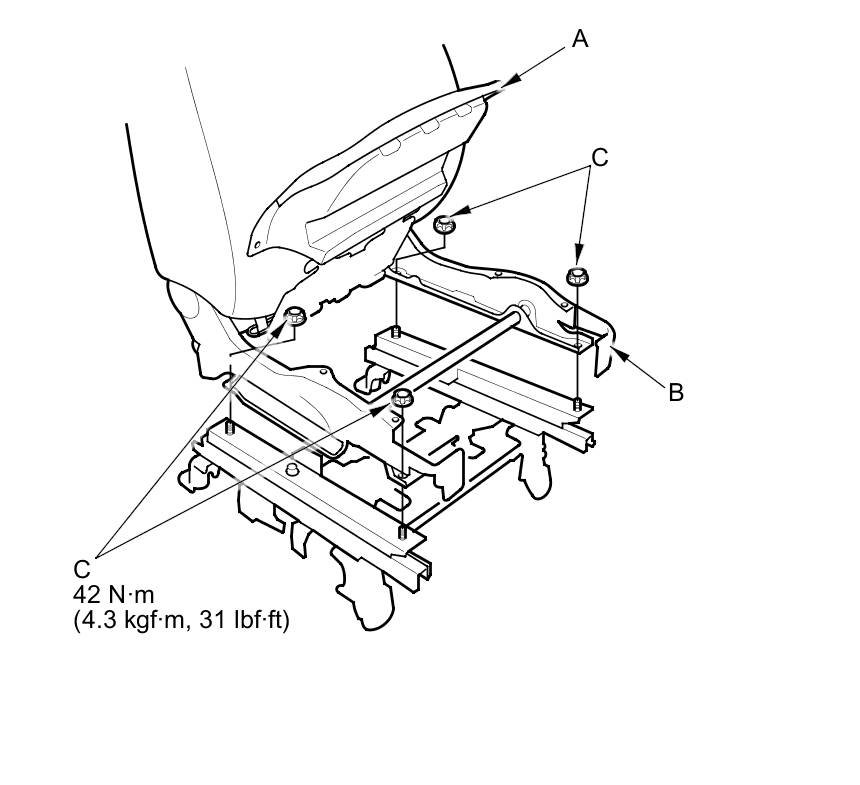 A

C

B

C
42 N·m
(4.3 kgf·m, 31 lbf·ft)