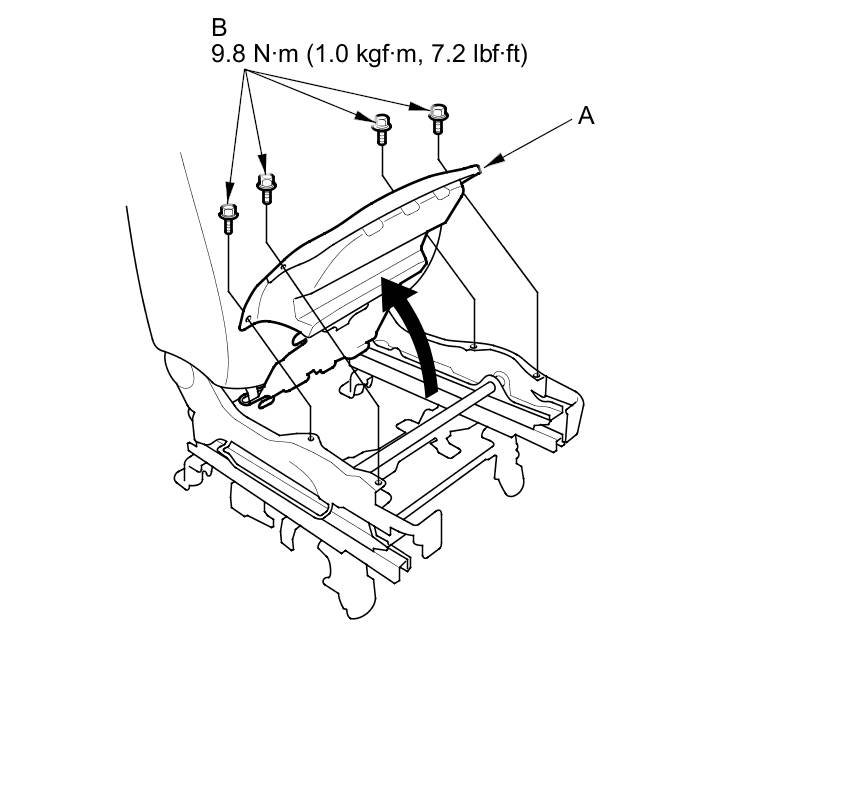 B
9.8 N·m (1.0 kgf·m, 7.2 lbf·ft)

A