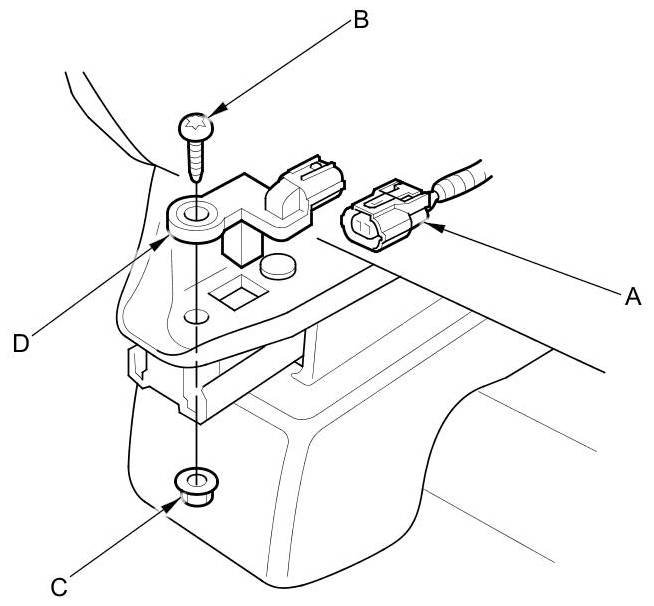 B
A
D
C