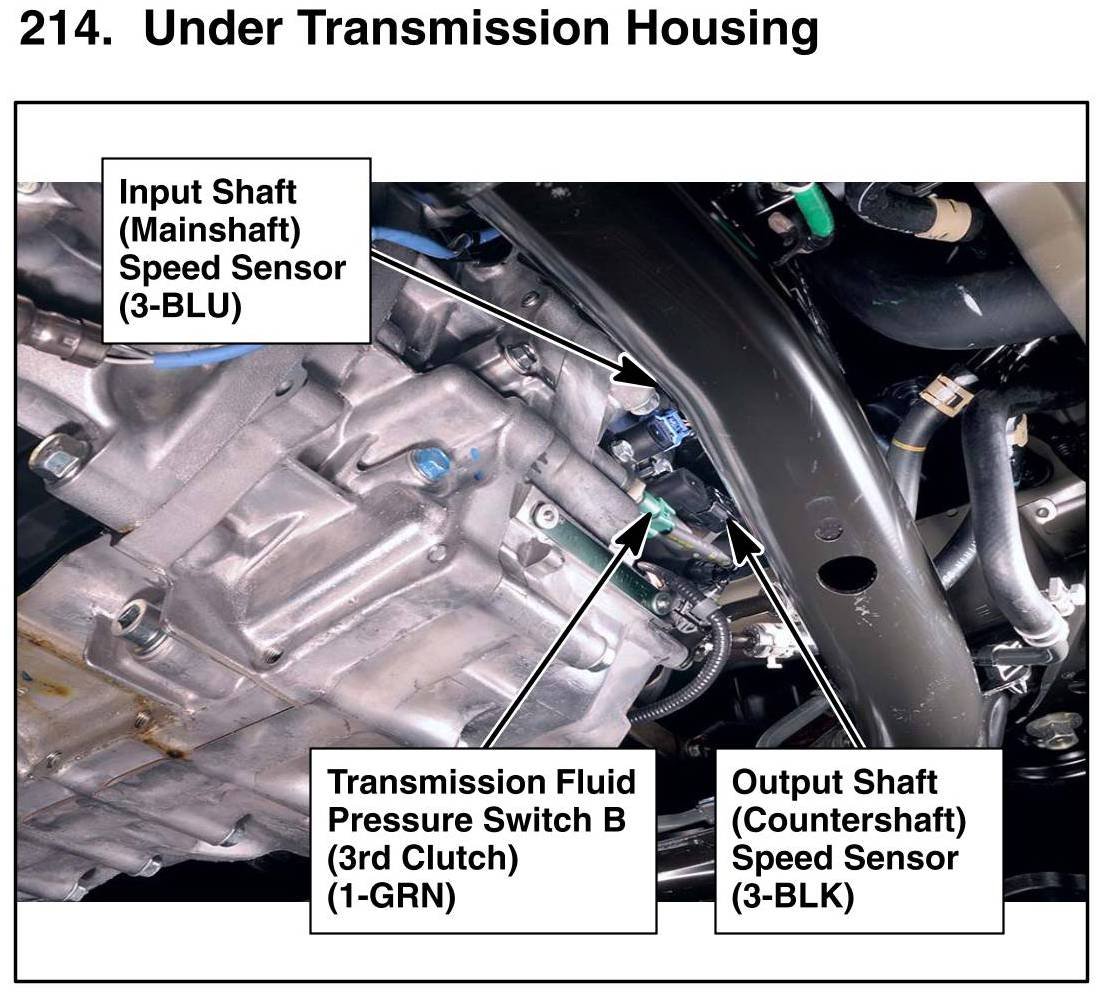 214. Under Transmission Housing

Input Shaft (Mainshaft) Speed Sensor (3-BLU)

Transmission Fluid Pressure Switch B (3rd Clutch) (1-GRN)

Output Shaft (Countershaft) Speed Sensor (3-BLK)