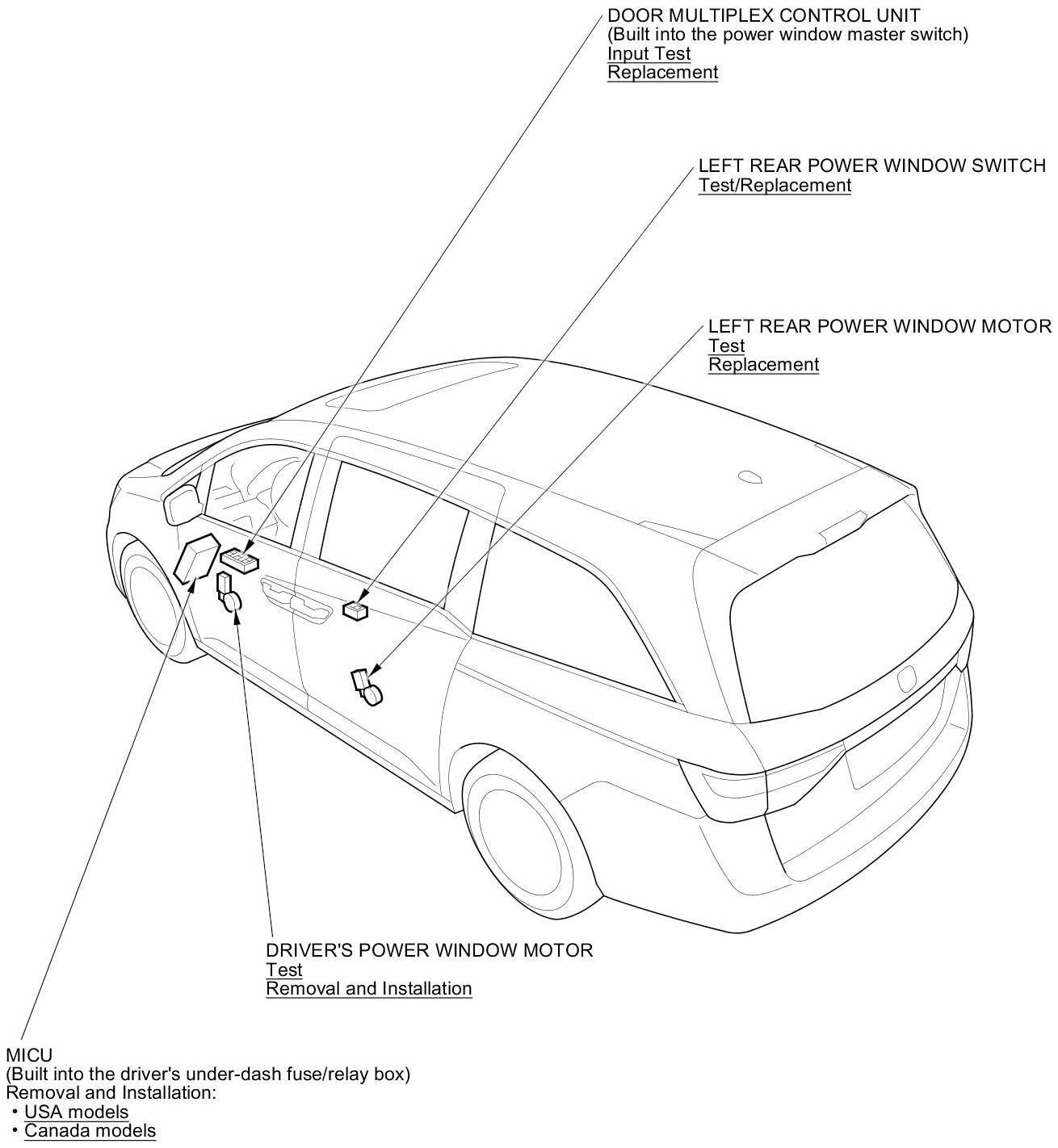 DOOR MULTIPLEX CONTROL UNIT
(Built into the power window master switch)
Input Test
Replacement

LEFT REAR POWER WINDOW SWITCH
Test/Replacement

LEFT REAR POWER WINDOW MOTOR
Test
Replacement

DRIVER'S POWER WINDOW MOTOR
Test
Removal and Installation

MICU
(Built into the driver's under-dash fuse/relay box)
Removal and Installation:
• USA models
• Canada models