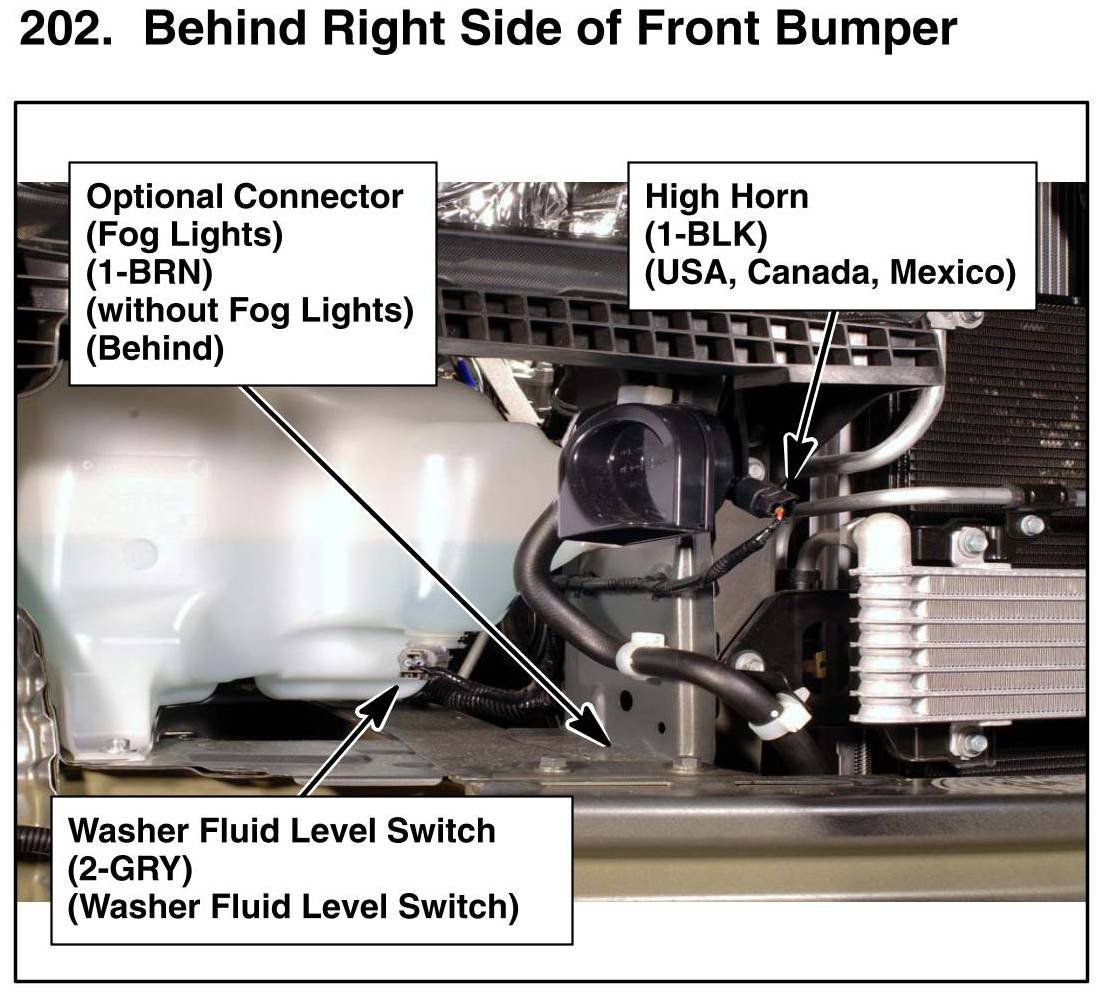 202. Behind Right Side of Front Bumper

Optional Connector
(Fog Lights)
(1-BRN)
(without Fog Lights)
(Behind)

High Horn
(1-BLK)
(USA, Canada, Mexico)

Washer Fluid Level Switch
(2-GRY)
(Washer Fluid Level Switch)