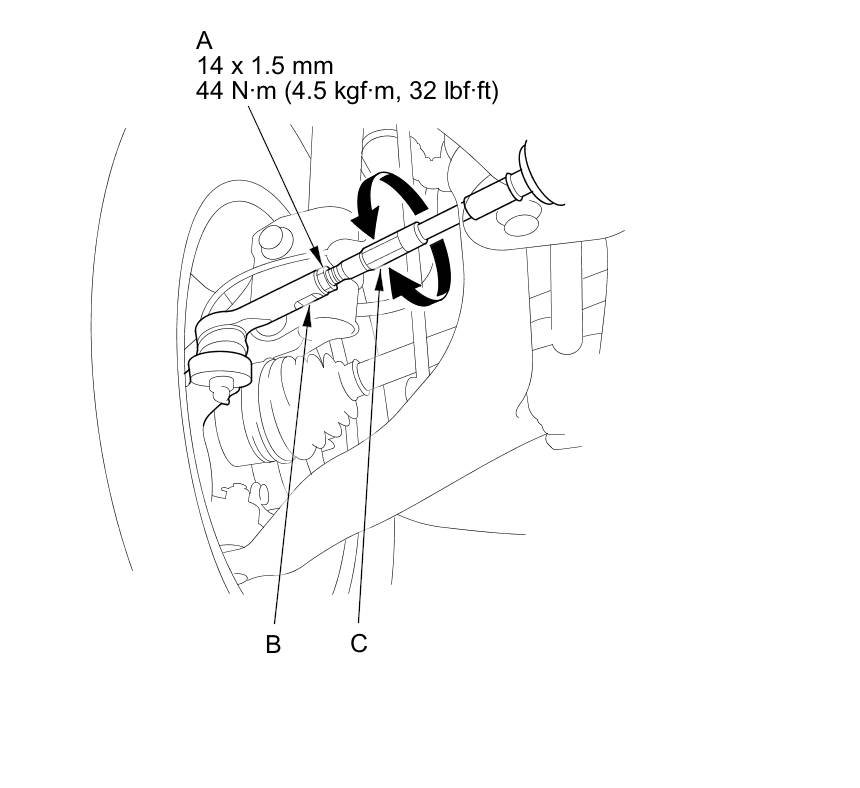 A
14 x 1.5 mm
44 N·m (4.5 kgf·m, 32 lbf·ft)

B

C