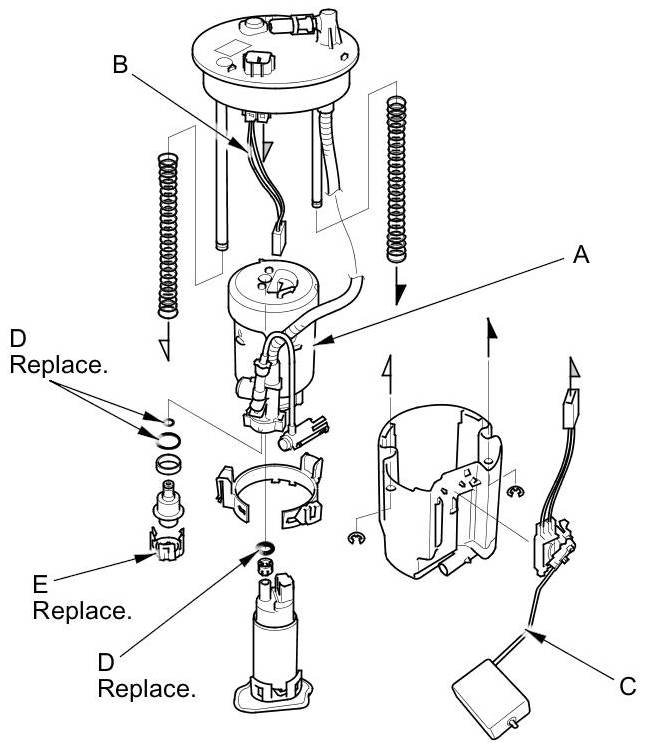 B

A

D
Replace.

E
Replace.

D
Replace.

C