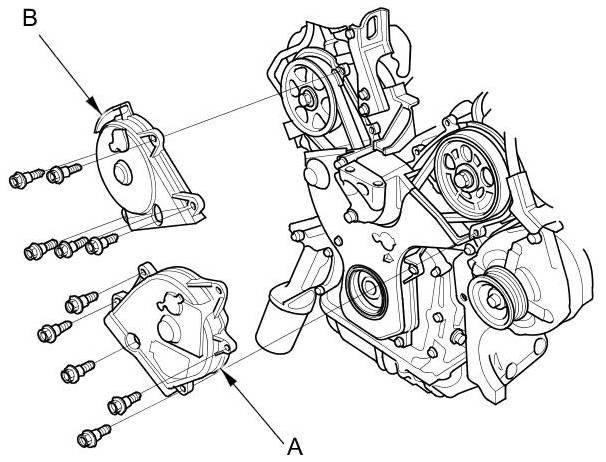 B

A