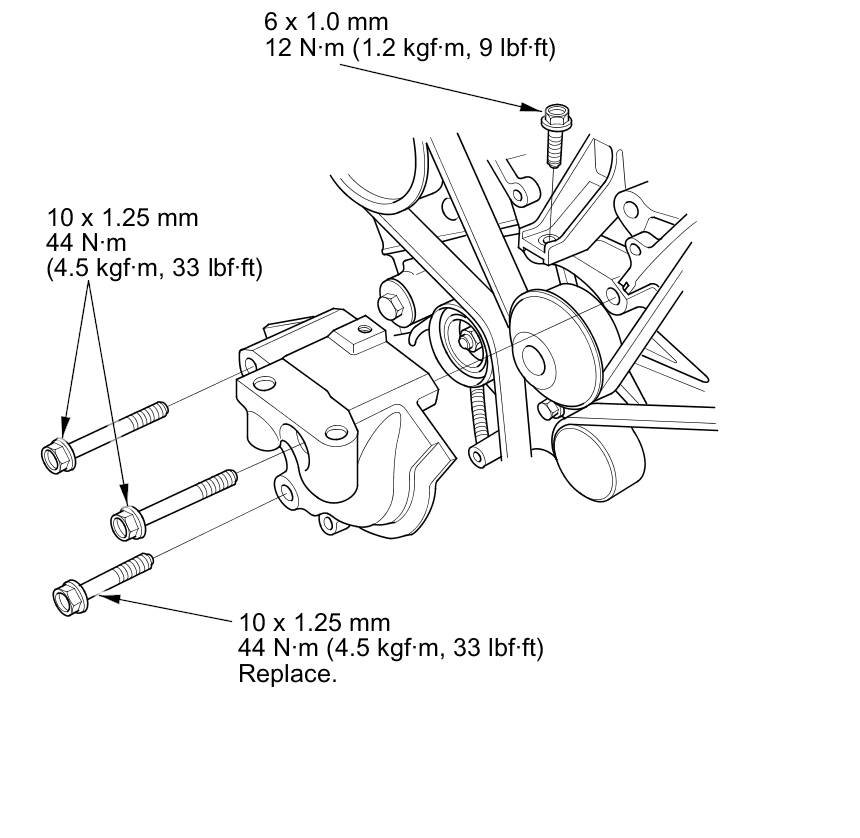 6 x 1.0 mm
12 N·m (1.2 kgf·m, 9 lbf·ft)

10 x 1.25 mm
44 N·m
(4.5 kgf·m, 33 lbf·ft)

10 x 1.25 mm
44 N·m (4.5 kgf·m, 33 lbf·ft)
Replace.