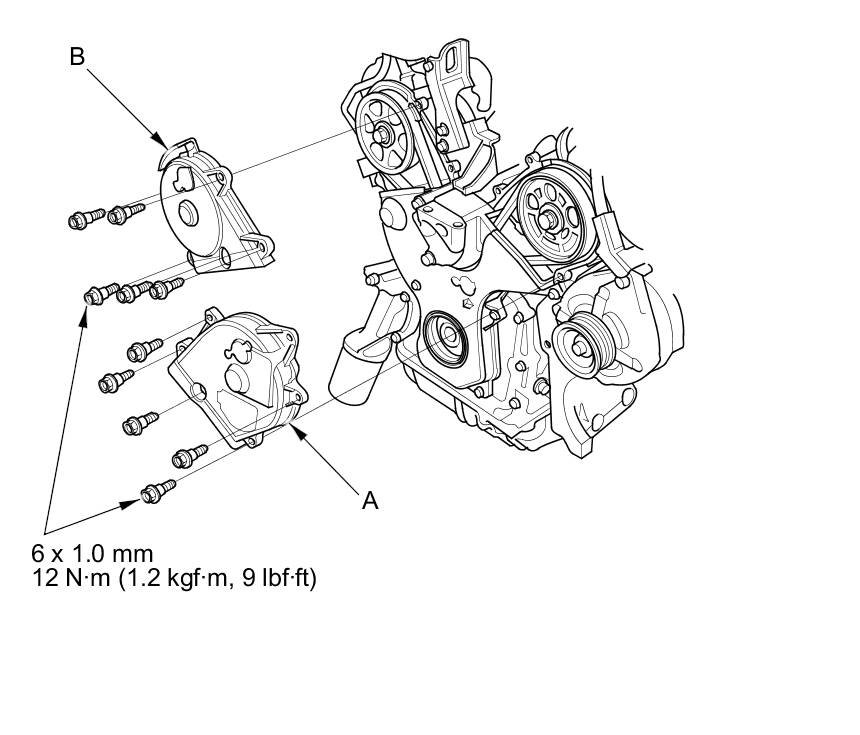 B

A

6 x 1.0 mm
12 N·m (1.2 kgf·m, 9 lbf·ft)