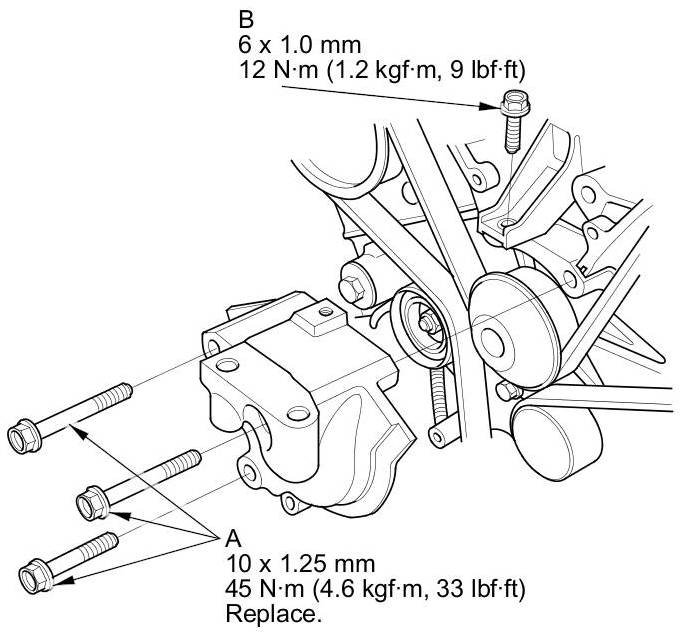 B
6 x 1.0 mm
12 N·m (1.2 kgf·m, 9 lbf·ft)

A
10 x 1.25 mm
45 N·m (4.6 kgf·m, 33 lbf·ft)
Replace.