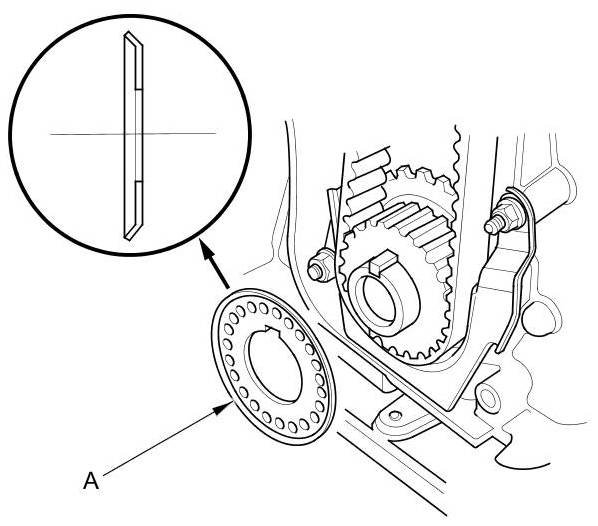 A