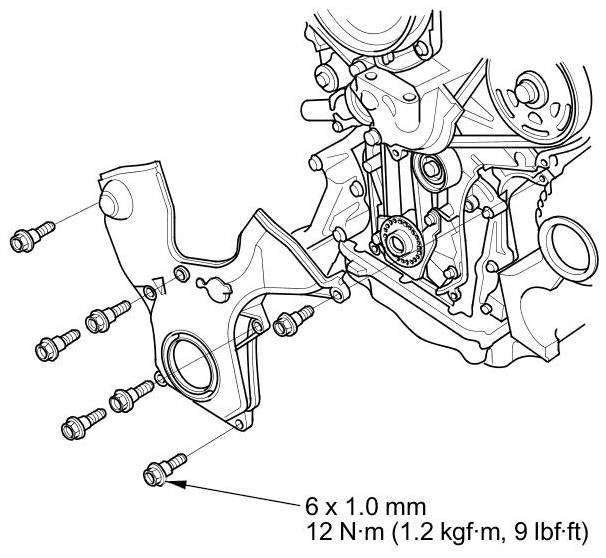 6 x 1.0 mm
12 N·m (1.2 kgf·m, 9 lbf·ft)