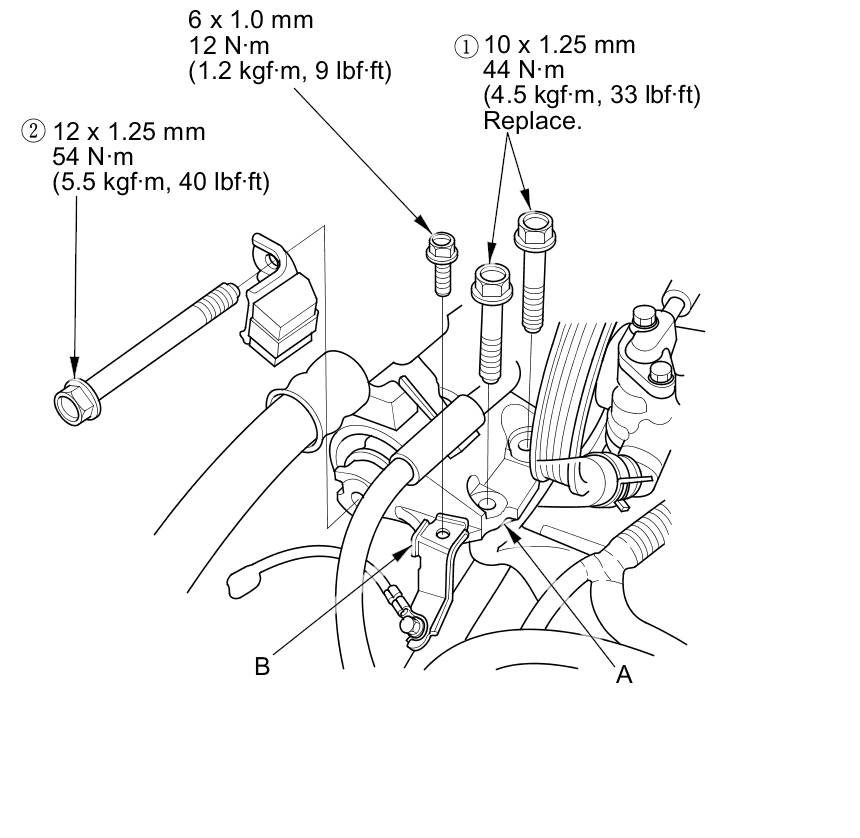 6 x 1.0 mm
12 N·m
(1.2 kgf·m, 9 lbf·ft)

① 10 x 1.25 mm
44 N·m
(4.5 kgf·m, 33 lbf·ft)
Replace.

② 12 x 1.25 mm
54 N·m
(5.5 kgf·m, 40 lbf·ft)

B

A